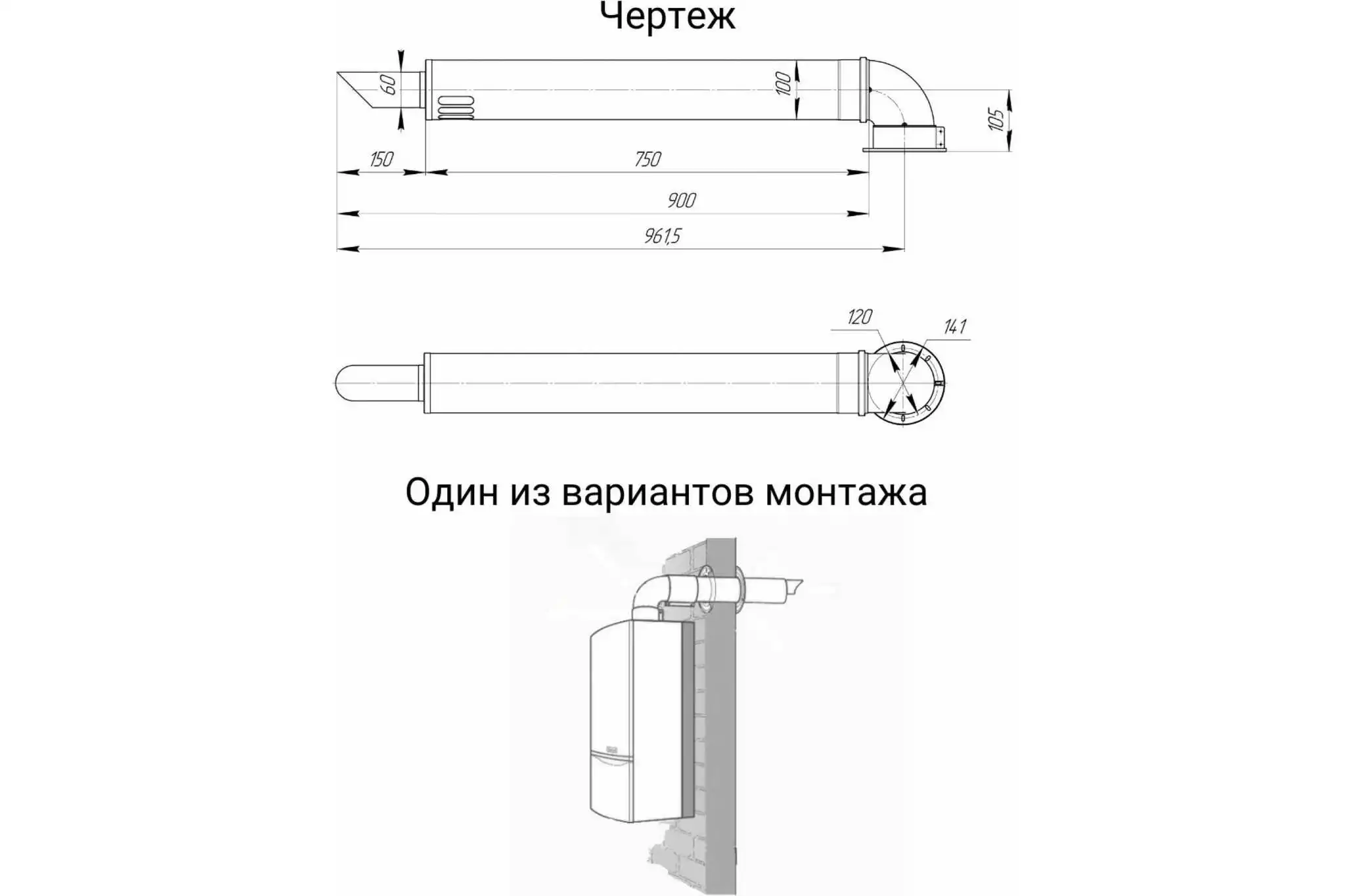 Чертеж

60

100

105

150

750

900

961,5

120

141

Один из вариантов монтажа