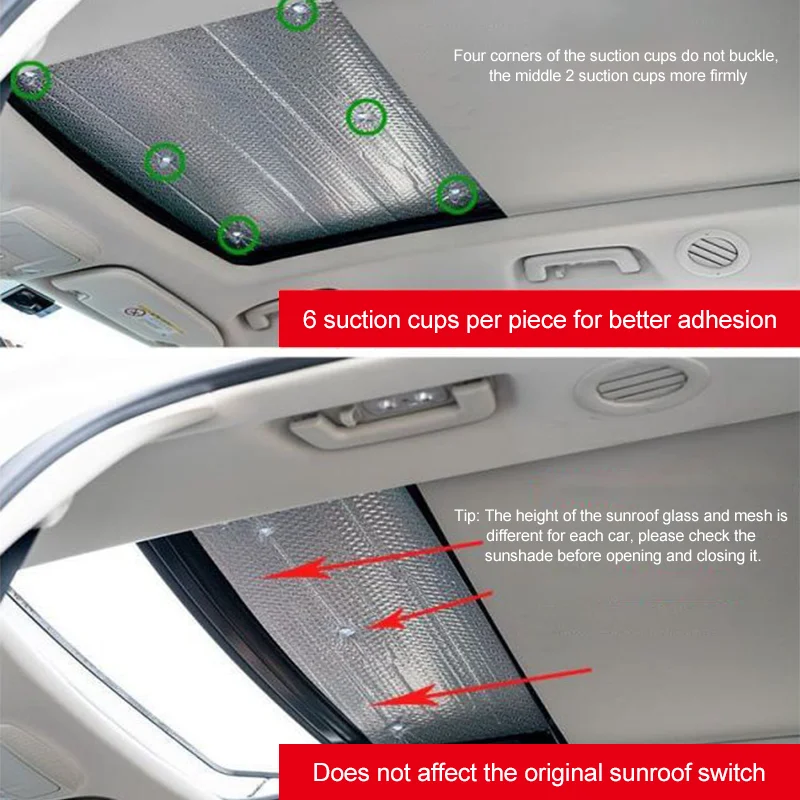 Four corners of the suction cups do not buckle, the middle 2 suction cups more firmly

6 suction cups per piece for better adhesion

Tip: The height of the sunroof glass and mesh is different for each car, please check the sunshade before opening and closing it.

Does not affect the original sunroof switch