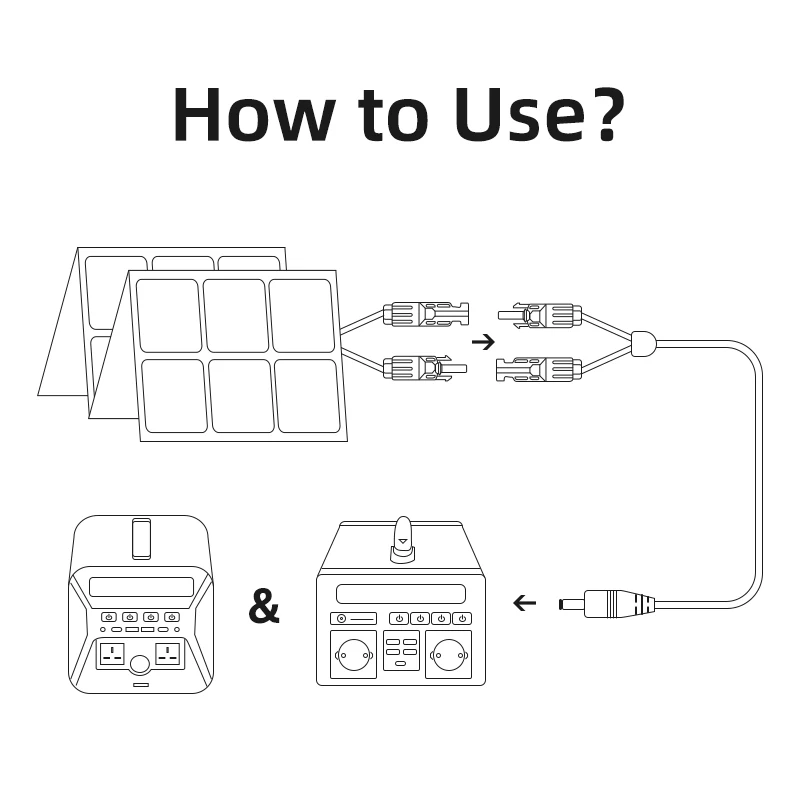 How to Use?

&