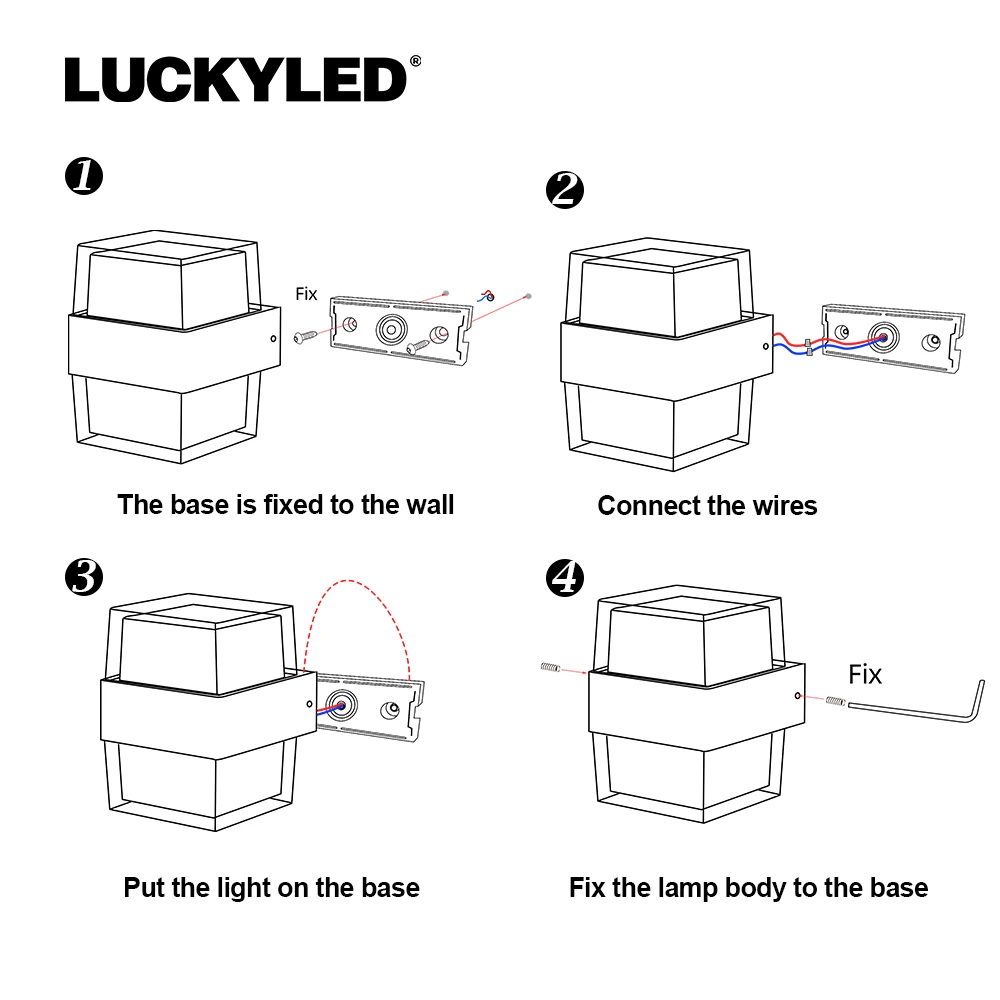 LUCKYLED®

1

Fix

The base is fixed to the wall

2

Connect the wires

3

Put the light on the base

4

Fix

Fix the lamp body to the base