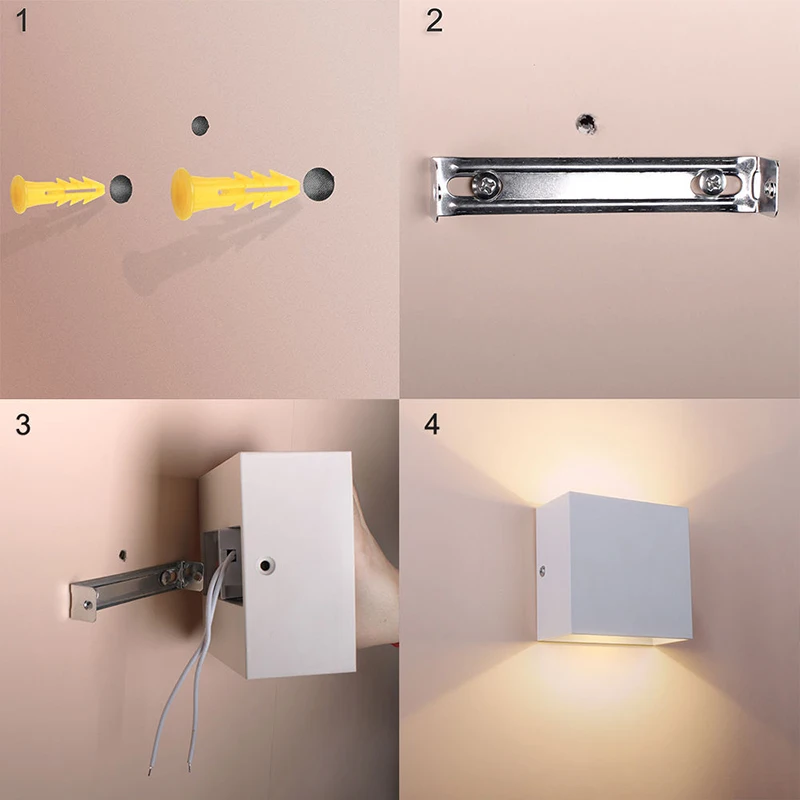 1

2

3

4