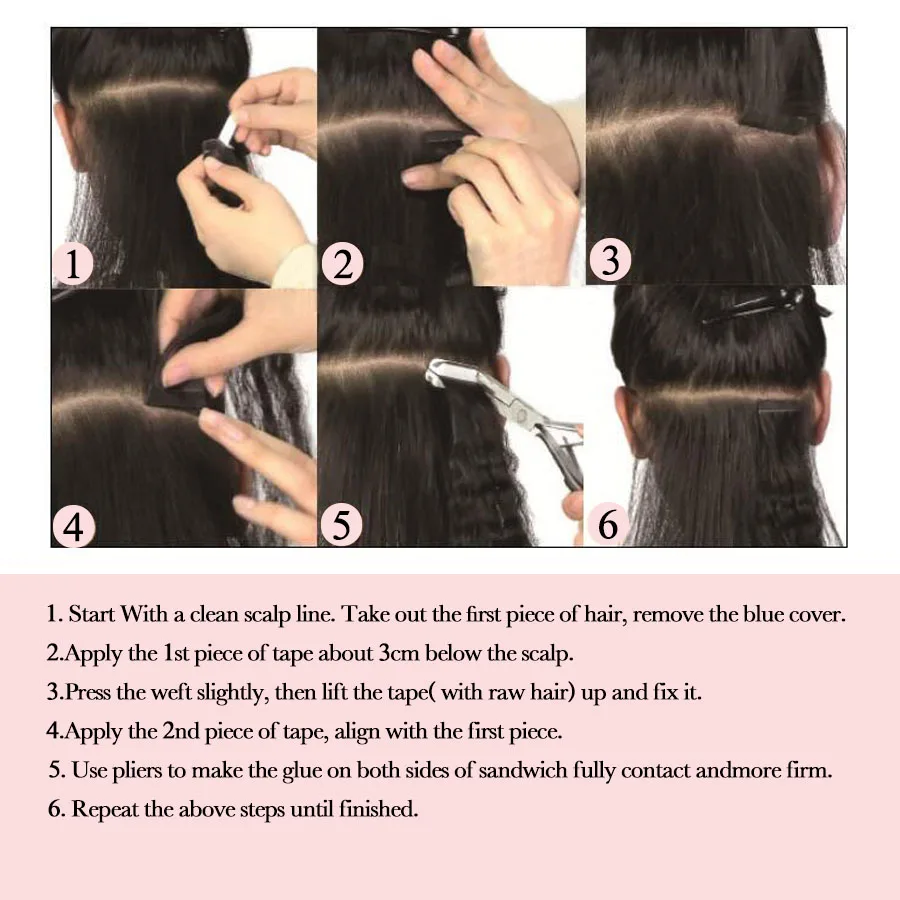 1

2

3

4

5

6

1. Start With a clean scalp line. Take out the first piece of hair, remove the blue cover.
2.Apply the 1st piece of tape about 3cm below the scalp.
3.Press the weft slightly, then lift the tape( with raw hair) up and fix it.
4.Apply the 2nd piece of tape, align with the first piece.
5. Use pliers to make the glue on both sides of sandwich fully contact andmore firm.
6. Repeat the above steps until finished.