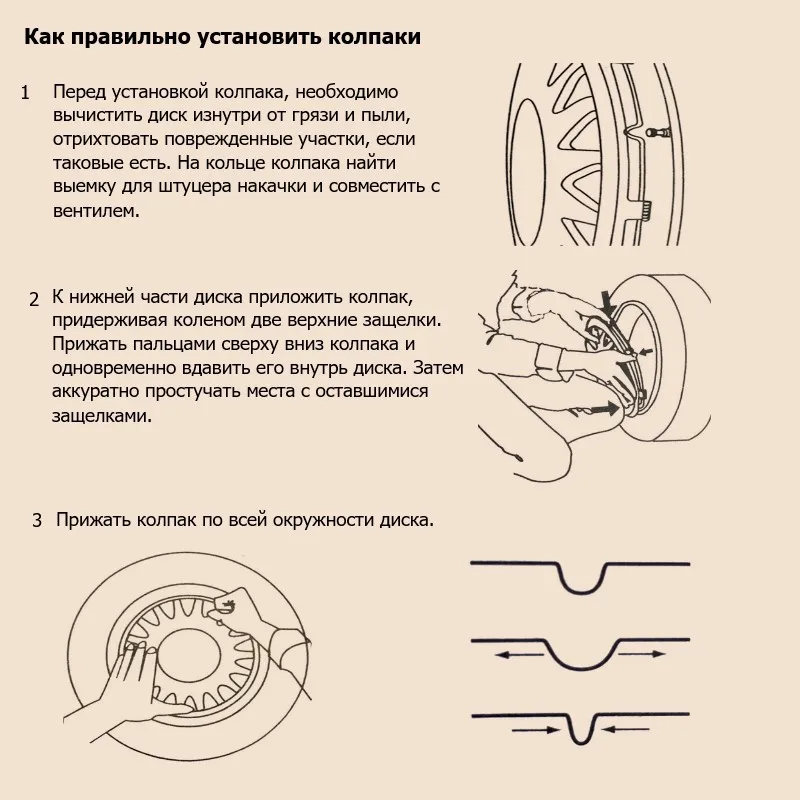 Как правильно установить колпаки

1 Перед установкой колпака, необходимо вычистить диск изнутри от грязи и пыли, отрихтовать поврежденные участки, если таковые есть. На кольце колпака найти выемку для штуцера накачки и совместить с вентилем.

2 К нижней части диска приложить колпак, придерживая коленом две верхние защелки. Прижать пальцами сверху вниз колпака и одновременно вдавить его внутрь диска. Затем аккуратно простучать места с оставшимися защелками.

3 Прижать колпак по всей окружности диска.