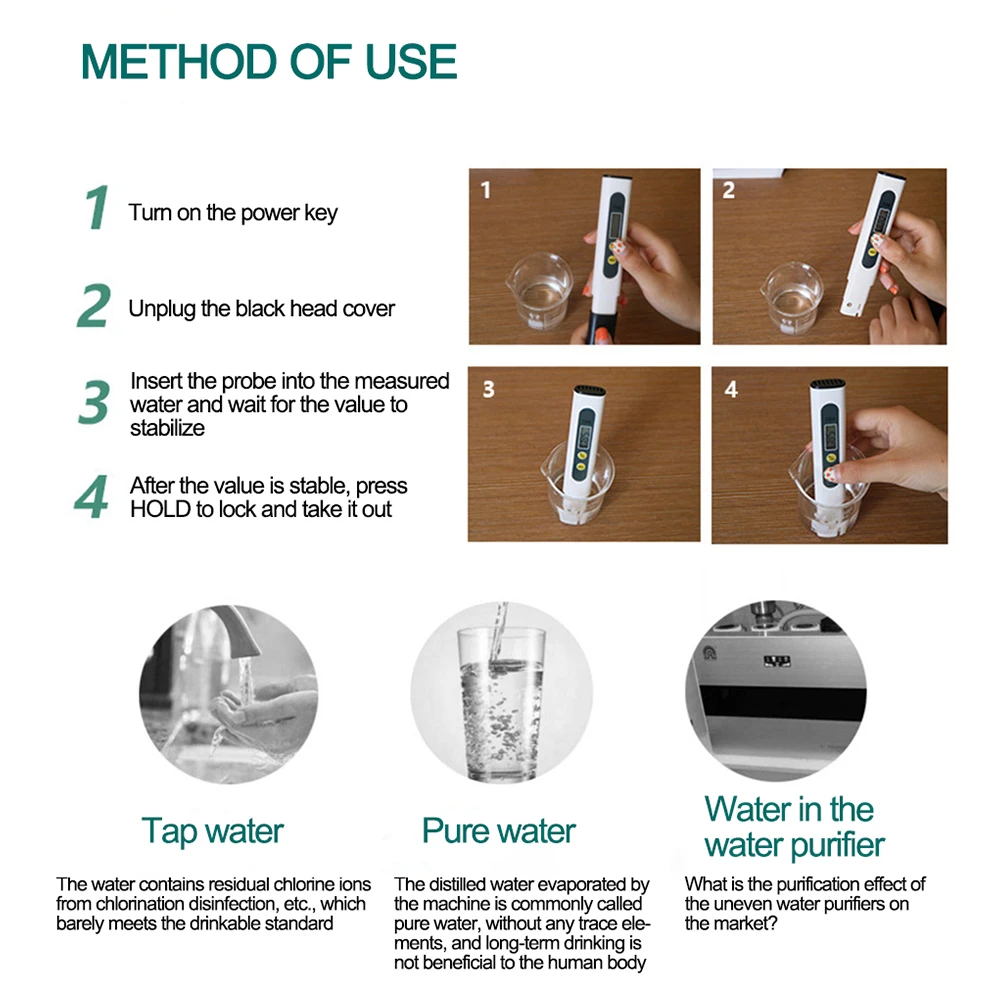 METHOD OF USE

1 Turn on the power key

2 Unplug the black head cover

3 Insert the probe into the measured water and wait for the value to stabilize

4 After the value is stable, press HOLD to lock and take it out

1

2

3

4

Tap water

The water contains residual chlorine ions from chlorination disinfection, etc., which barely meets the drinkable standard

Pure water

The distilled water evaporated by the machine is commonly called pure water, without any trace elements, and long-term drinking is not beneficial to the human body

Water in the water purifier

What is the purification effect of the uneven water purifiers on the market?