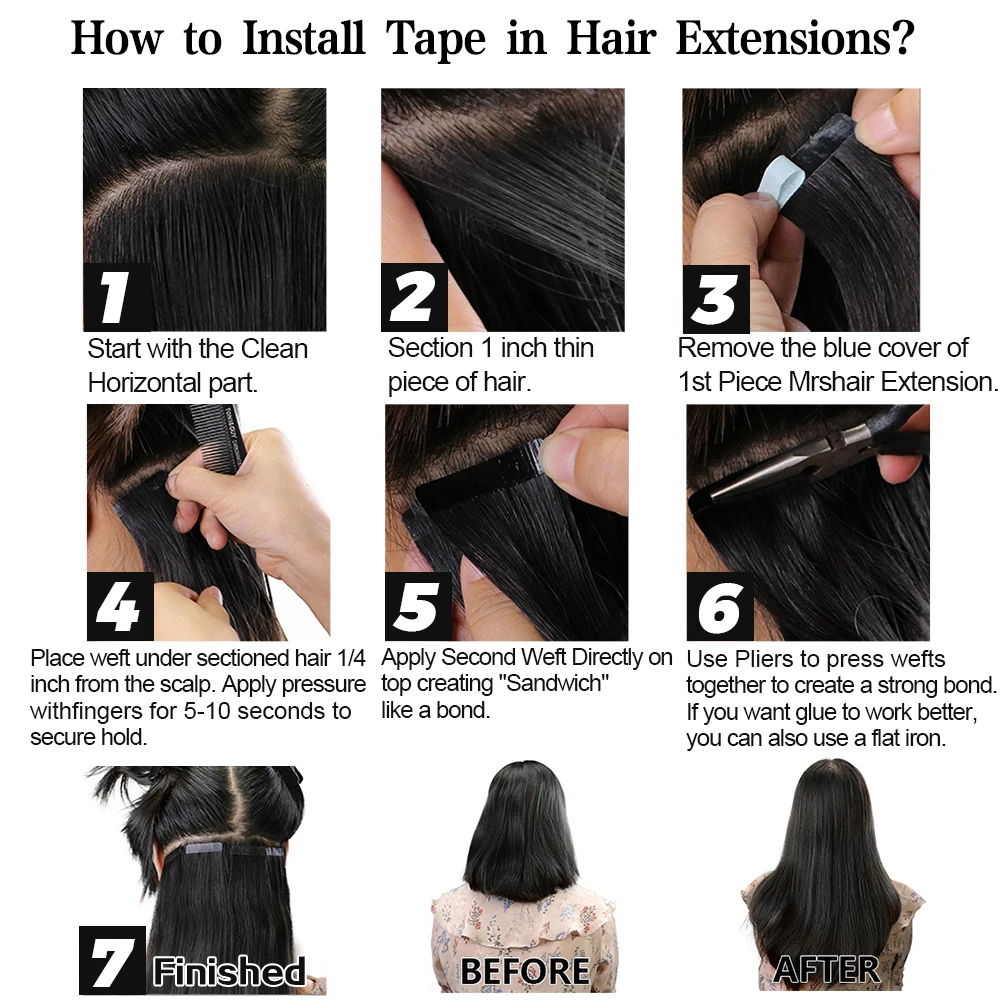 How to Install Tape in Hair Extensions?

1
Start with the Clean Horizontal part.

2
Section 1 inch thin piece of hair.

3
Remove the blue cover of 1st Piece Mrshair Extension.

4
Place weft under sectioned hair 1/4 inch from the scalp. Apply pressure withfingers for 5-10 seconds to secure hold.

5
Apply Second Weft Directly on top creating "Sandwich" like a bond.

6
Use Pliers to press wefts together to create a strong bond. If you want glue to work better, you can also use a flat iron.

7 Finished

BEFORE

AFTER