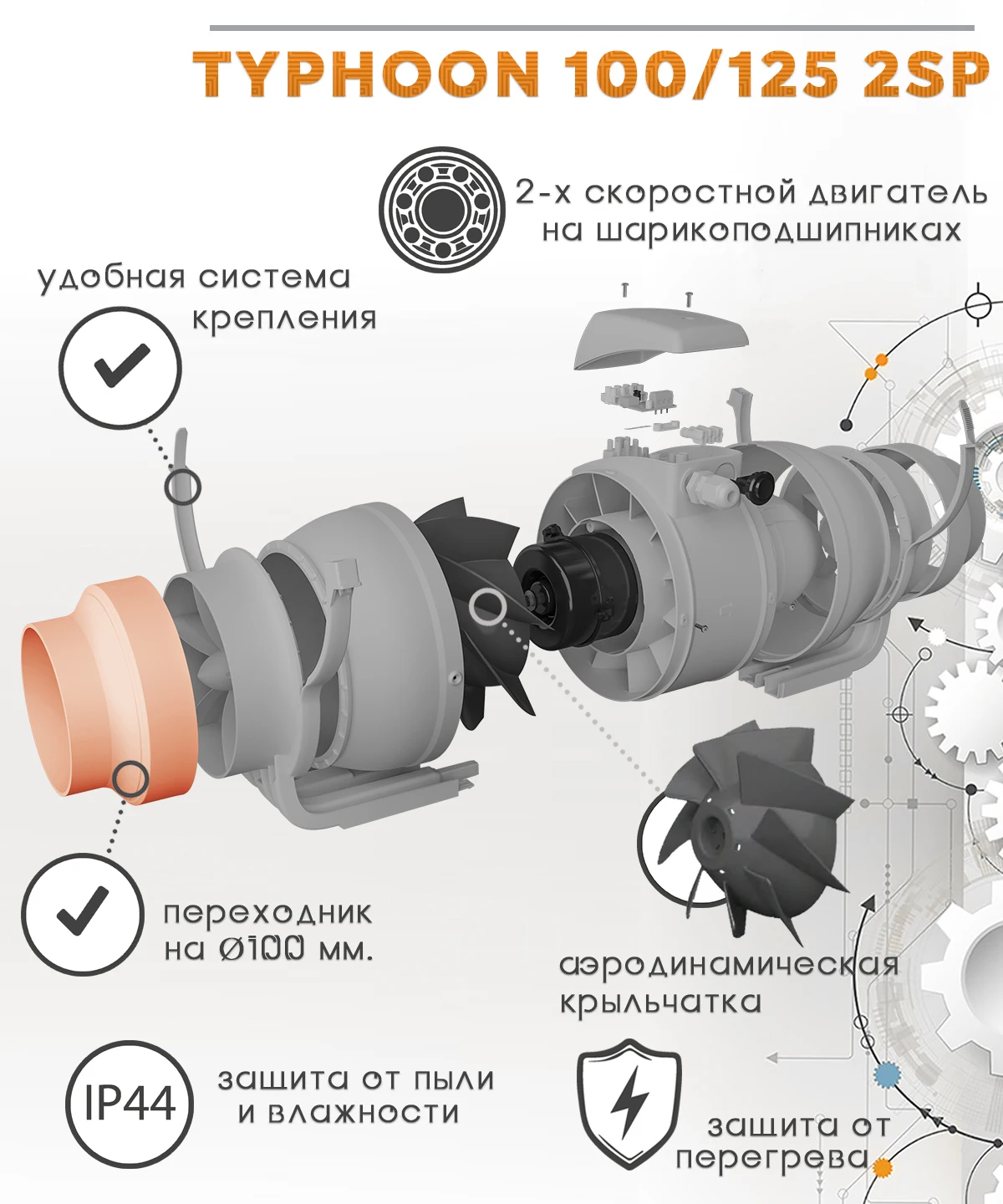 TYPHOON 100/125 2SP

2-х скоростной двигатель на шарикоподшипниках

удобная система крепления

переходник на Ø100 мм.

аэродинамическая крыльчатка

IP44

защита от пыли и влажности

защита от перегрева