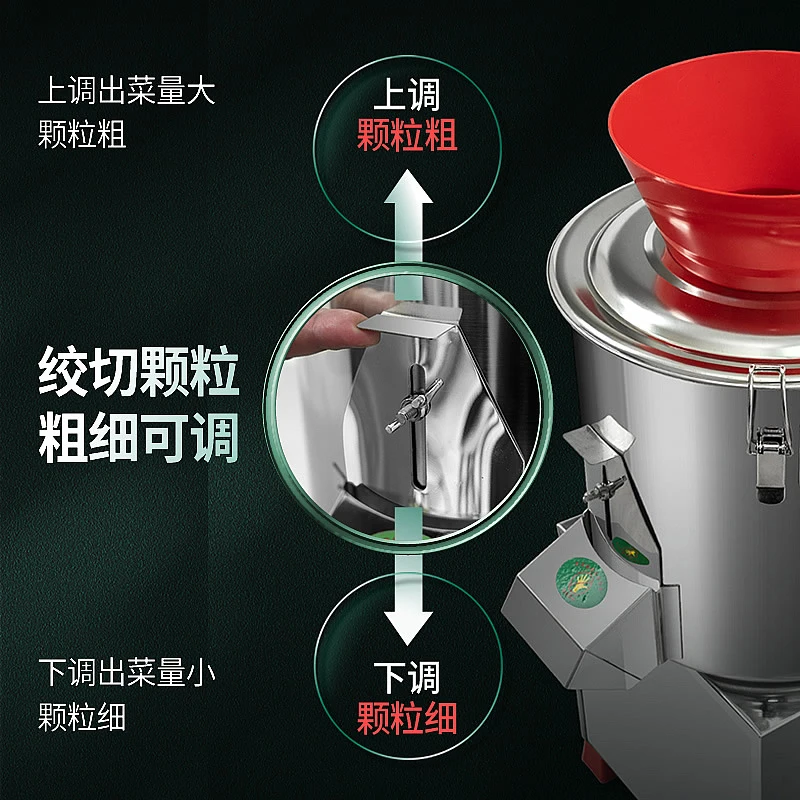 上调出菜量大
颗粒粗

上调
颗粒粗

绞切颗粒
粗细可调

下调出菜量小
颗粒细

下调
颗粒细