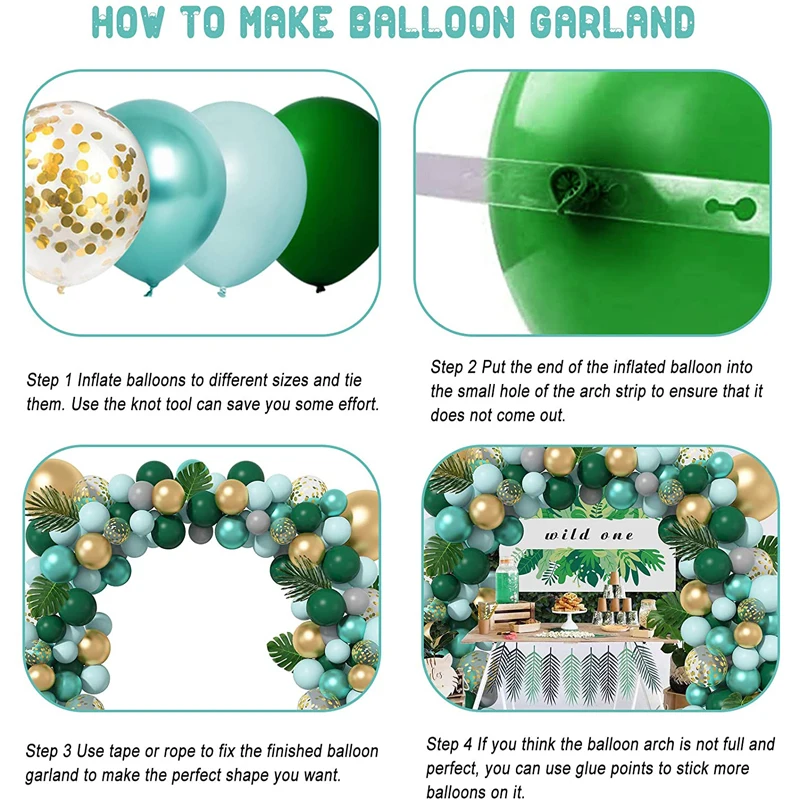 HOW TO MAKE BALLOON GARLAND

Step 1 Inflate balloons to different sizes and tie them. Use the knot tool can save you some effort.

Step 2 Put the end of the inflated balloon into the small hole of the arch strip to ensure that it does not come out.

wild one

Step 3 Use tape or rope to fix the finished balloon garland to make the perfect shape you want.

Step 4 If you think the balloon arch is not full and perfect, you can use glue points to stick more balloons on it.