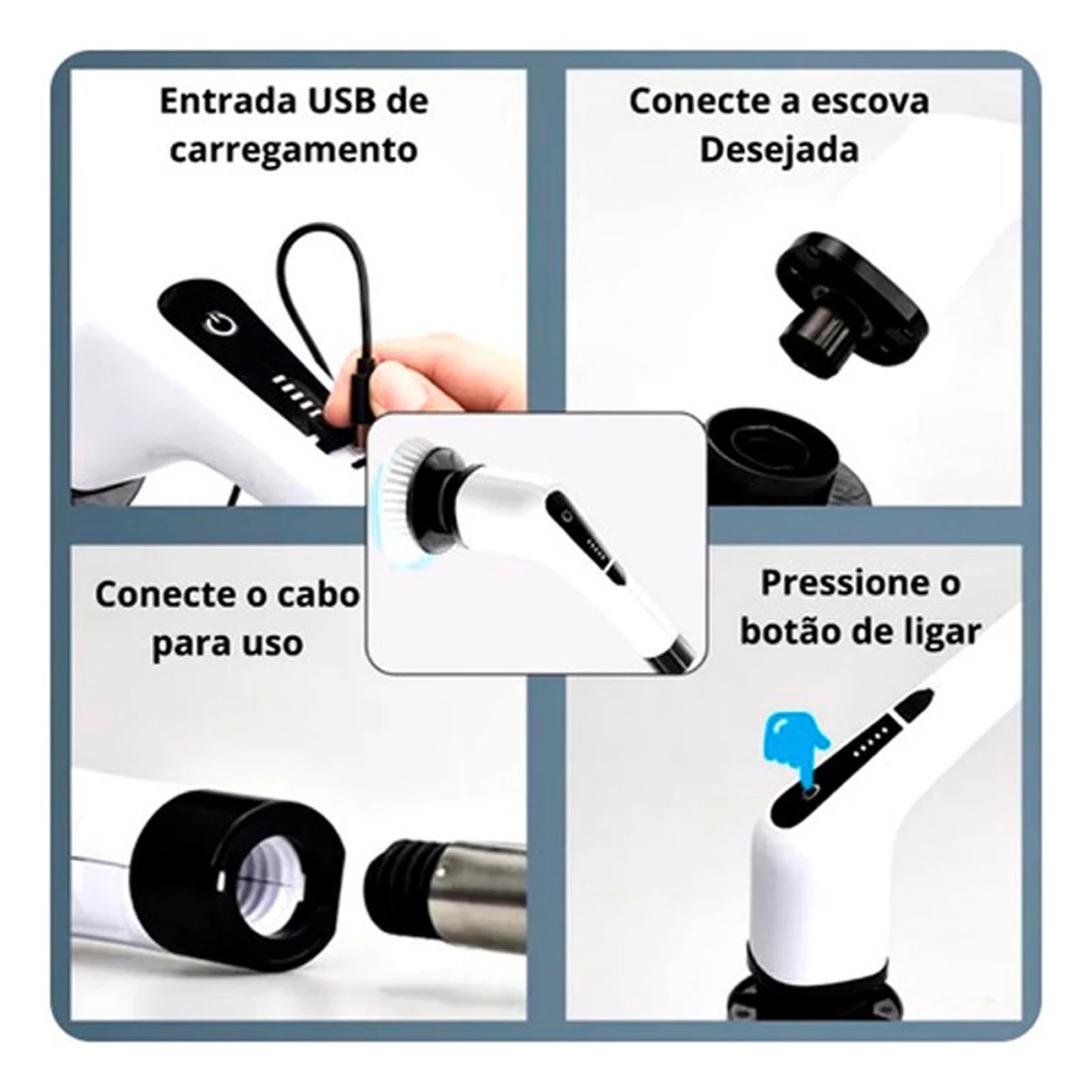 Entrada USB de carregamento

Conecte a escova Desejada

Conecte o cabo para uso

Pressione o botão de ligar