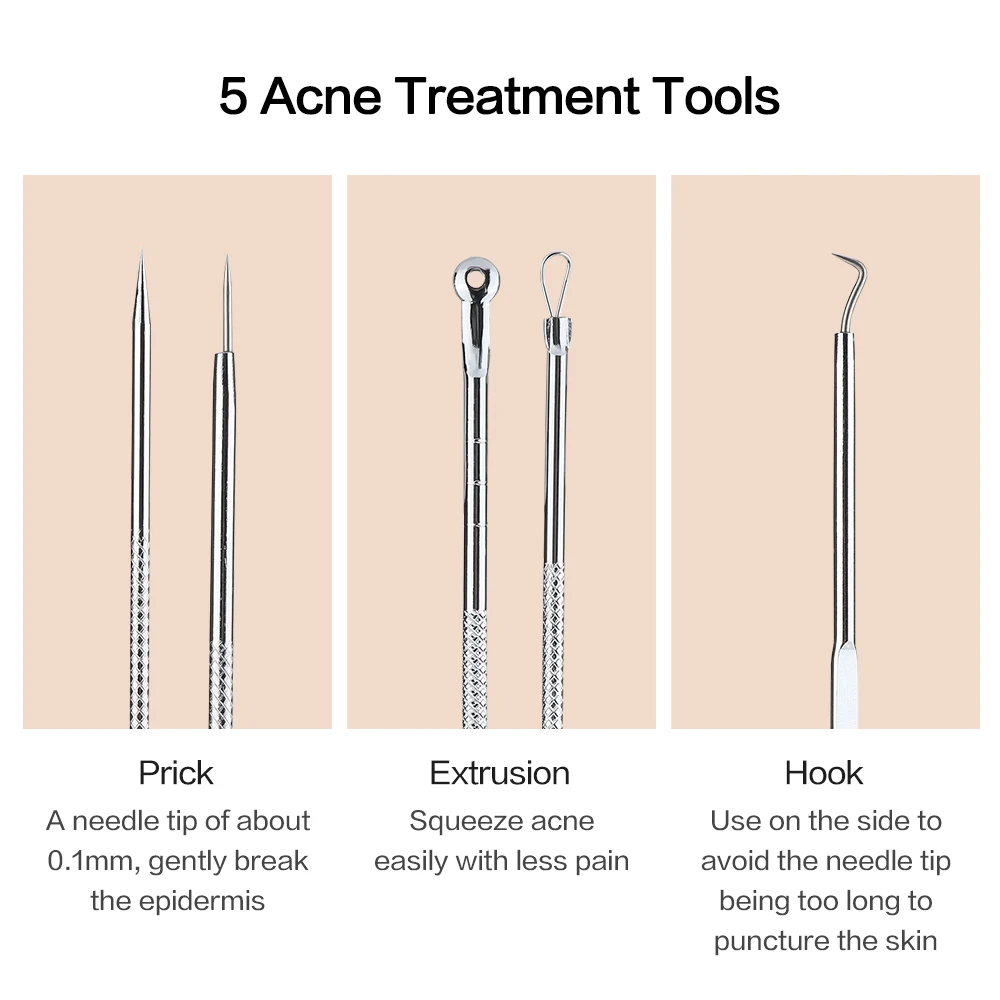 5 Acne Treatment Tools

Prick
A needle tip of about 0.1mm, gently break the epidermis

Extrusion
Squeeze acne easily with less pain

Hook
Use on the side to avoid the needle tip being too long to puncture the skin