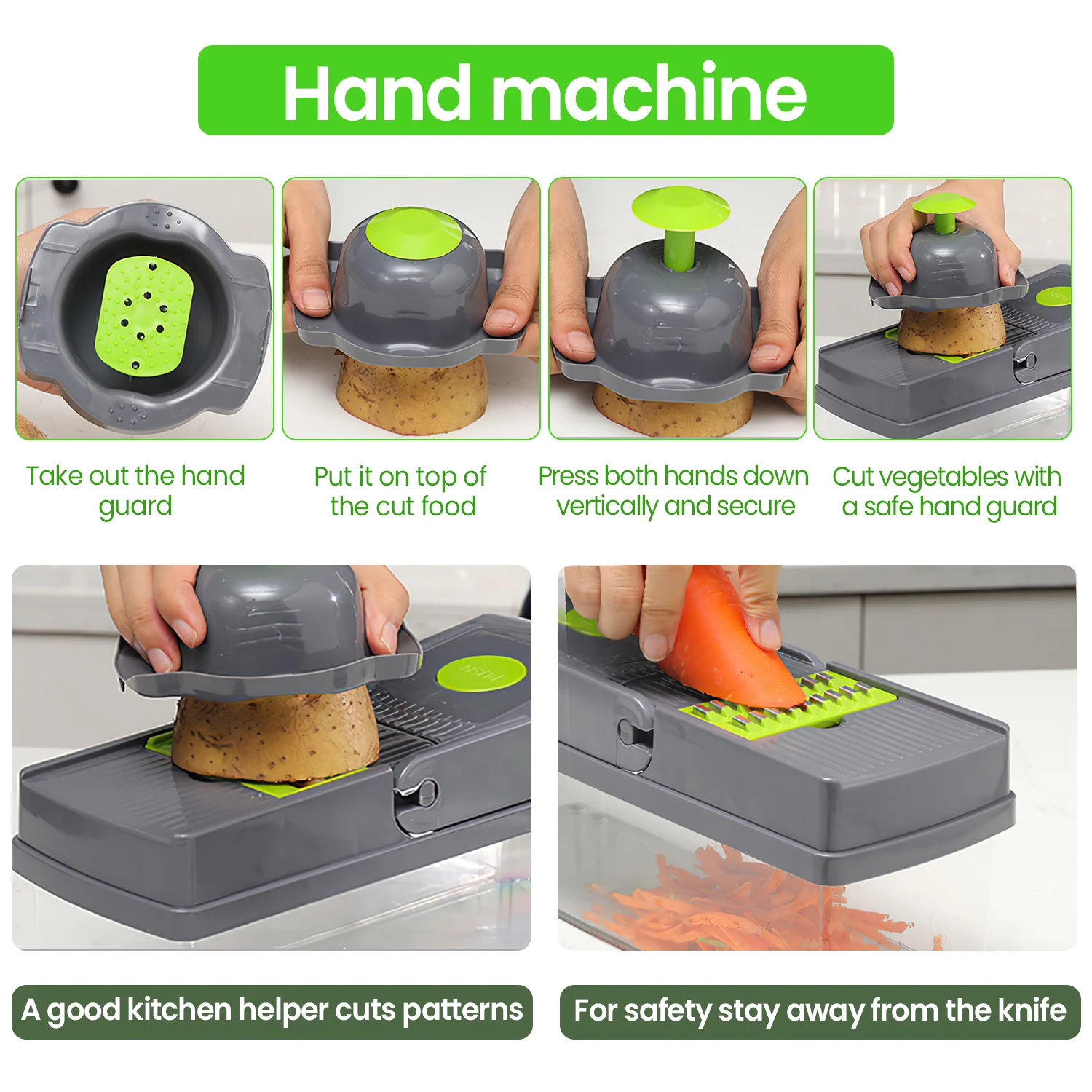 Hand machine

Take out the hand guard

Put it on top of the cut food

Press both hands down vertically and secure

Cut vegetables with a safe hand guard

PUSH

A good kitchen helper cuts patterns

For safety stay away from the knife