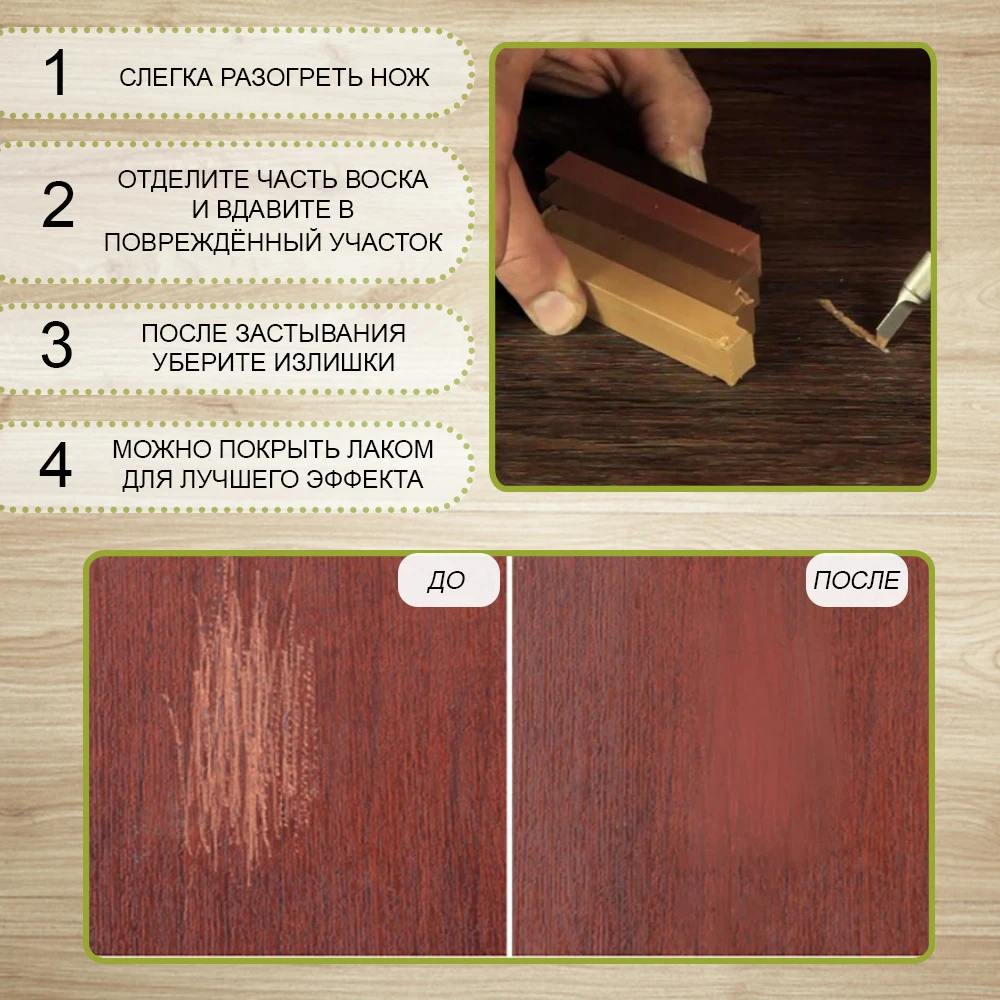 1 СЛЕГКА РАЗОГРЕТЬ НОЖ

2 ОТДЕЛИТЕ ЧАСТЬ ВОСКА И ВДАВИТЕ В ПОВРЕЖДЁННЫЙ УЧАСТОК

3 ПОСЛЕ ЗАСТЫВАНИЯ УБЕРИТЕ ИЗЛИШКИ

4 МОЖНО ПОКРЫТЬ ЛАКОМ ДЛЯ ЛУЧШЕГО ЭФФЕКТА

ДО

ПОСЛЕ