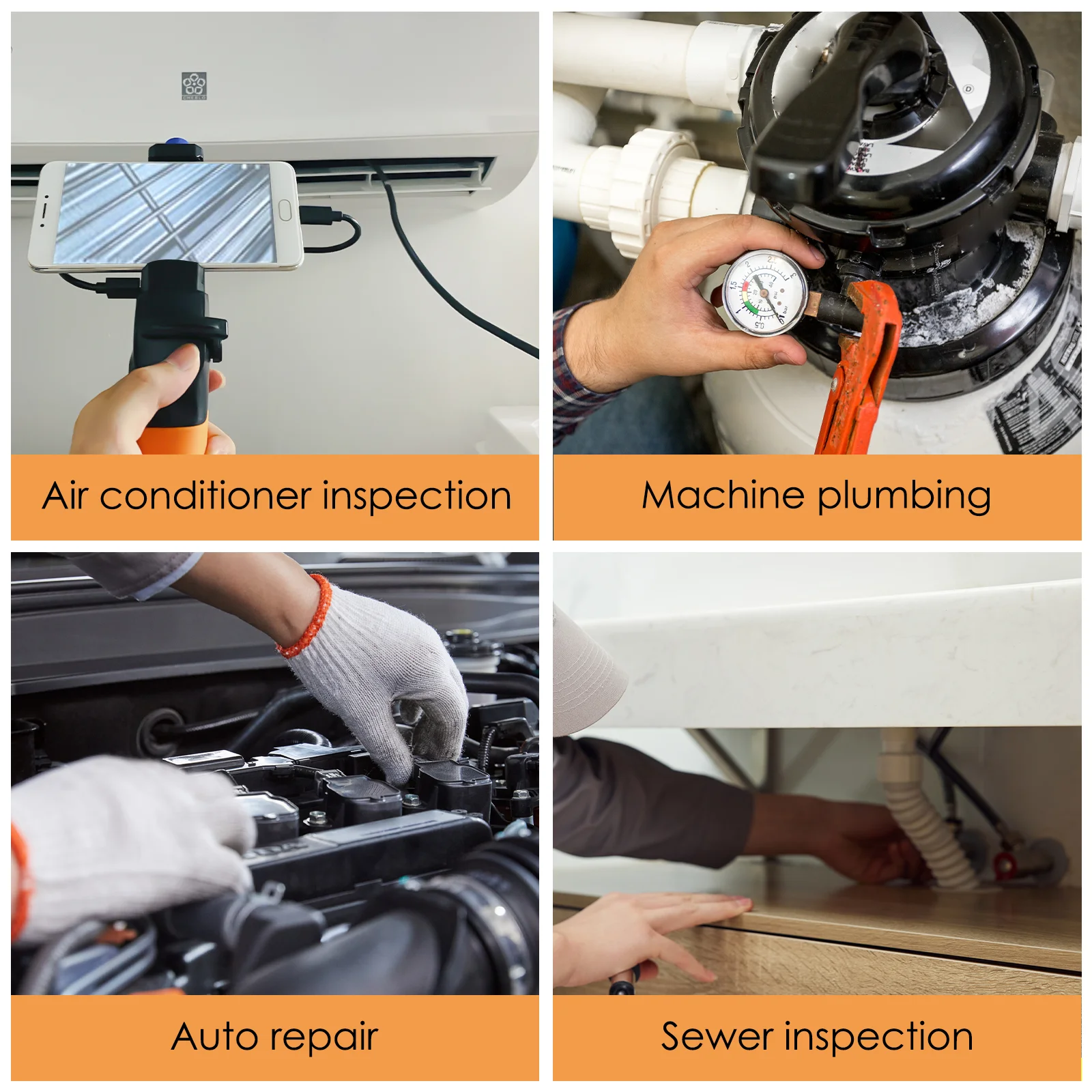 Air conditioner inspection

Machine plumbing

Auto repair

Sewer inspection