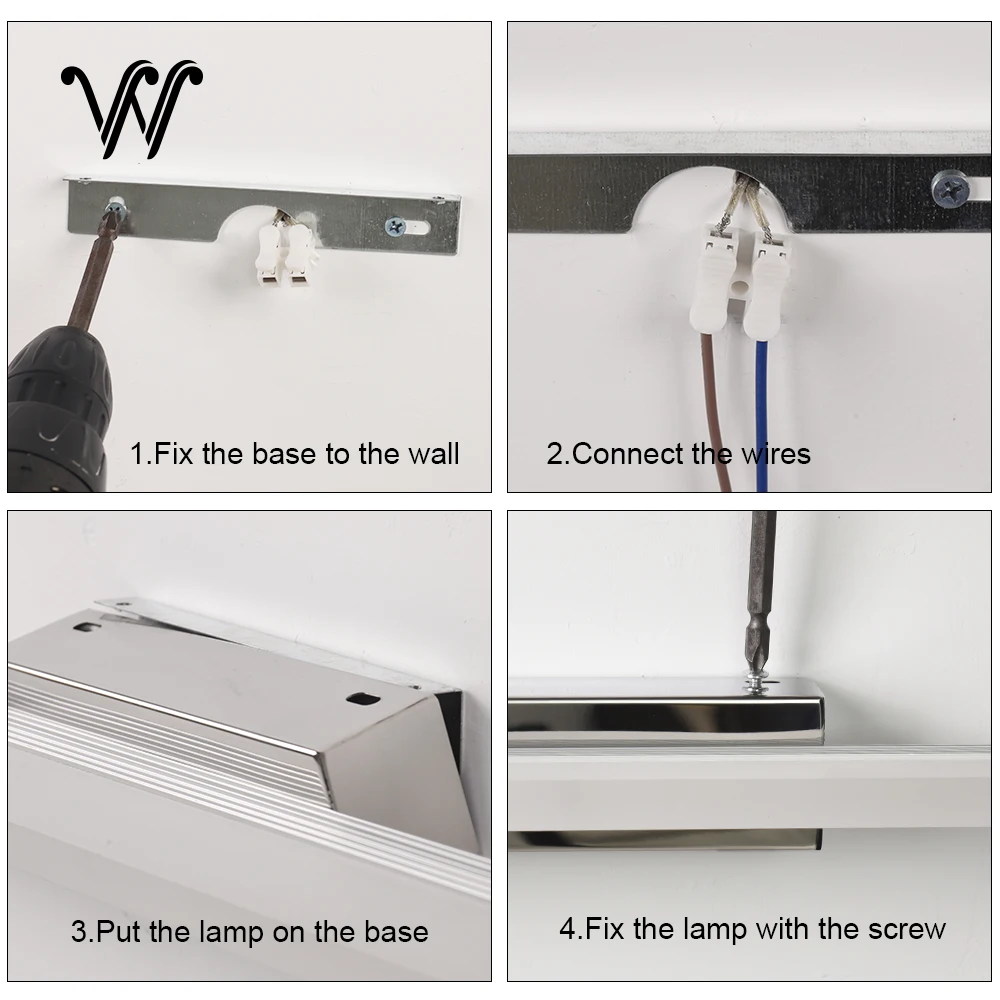 W

1.Fix the base to the wall

2.Connect the wires

3.Put the lamp on the base

4.Fix the lamp with the screw