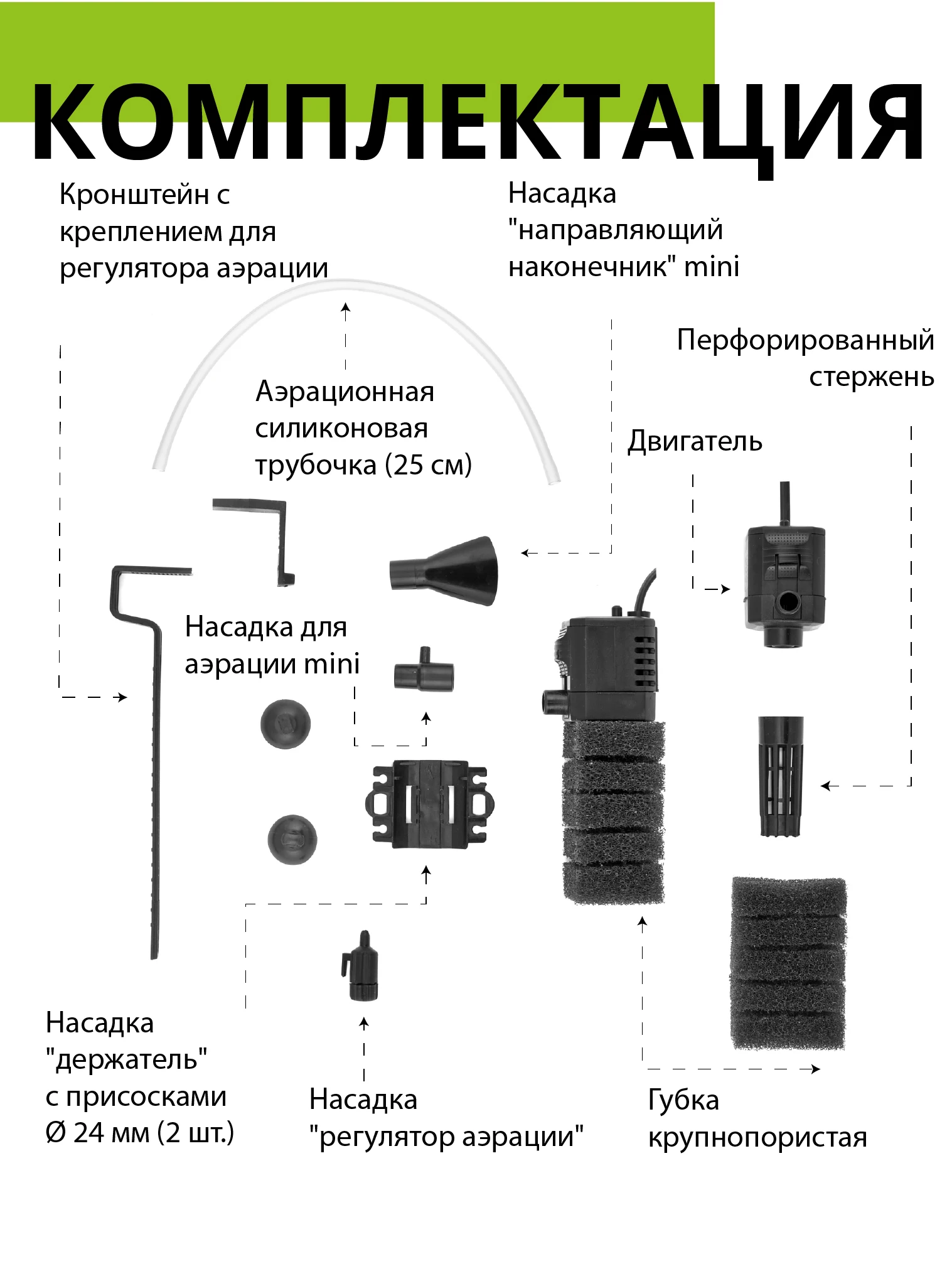 КОМПЛЕКТАЦИЯ

Кронштейн с креплением для регулятора аэрации

Насадка "направляющий наконечник" mini

Перфорированный стержень

Аэрационная силиконовая трубочка (25 см)

Двигатель

Насадка для аэрации mini

Насадка "держатель" с присосками Ø 24 мм (2 шт.)

Насадка "регулятор аэрации"

Губка крупнопористая