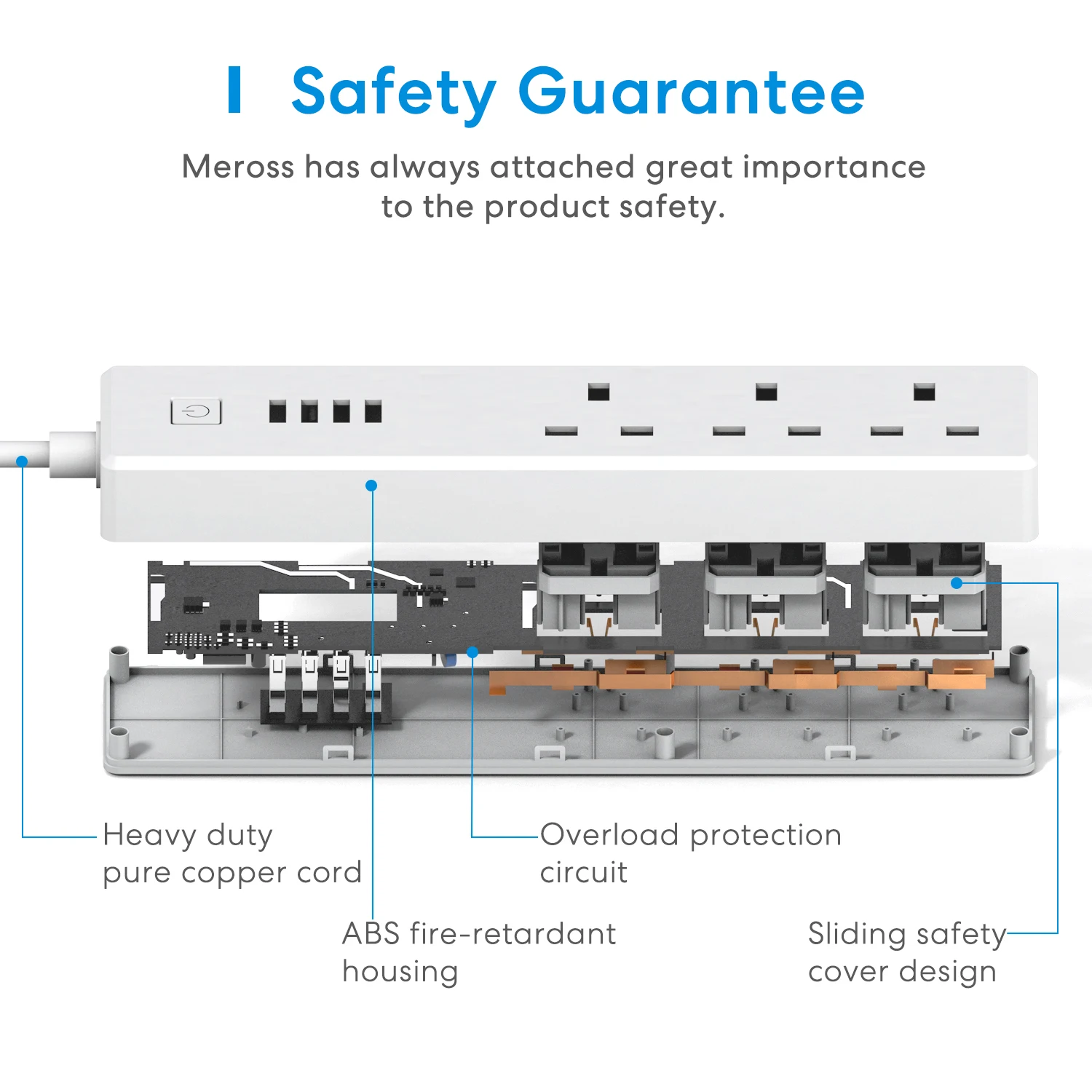 Safety Guarantee

Meross has always attached great importance to the product safety.

Heavy duty pure copper cord

Overload protection circuit

ABS fire-retardant housing

Sliding safety cover design