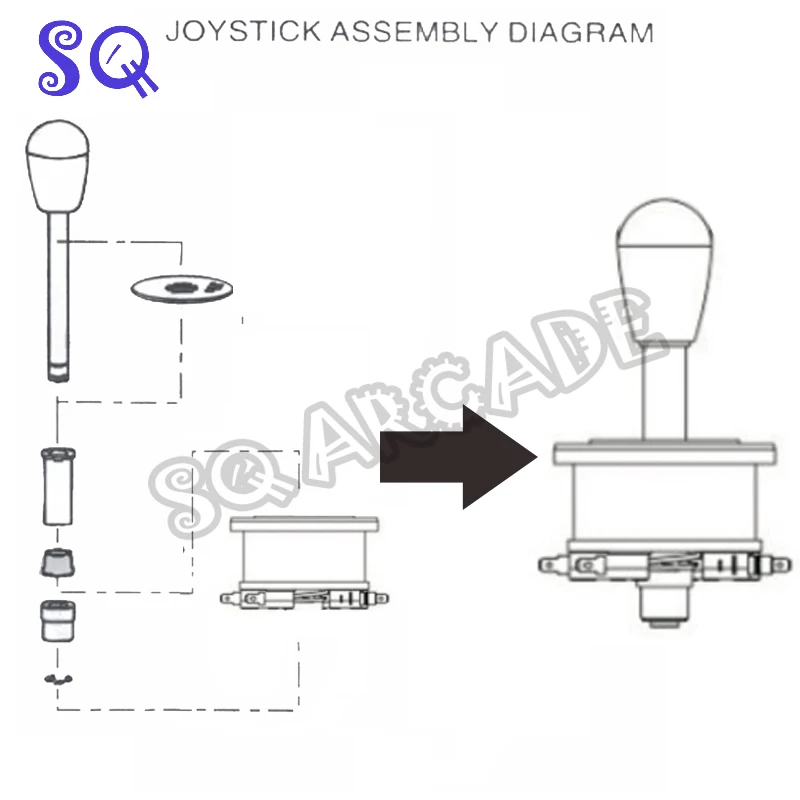 SQ JOYSTICK ASSEMBLY DIAGRAM

SQ ARCADE