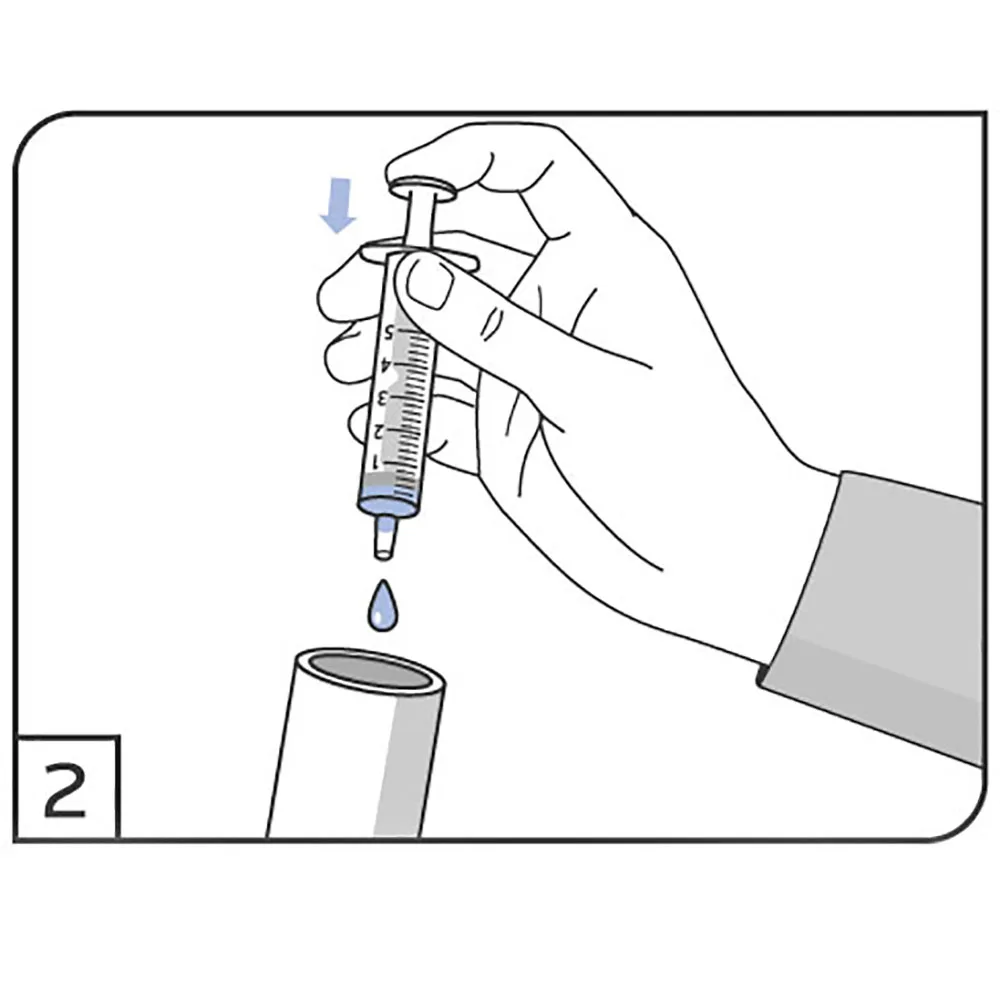 5
4
3
2
1
2