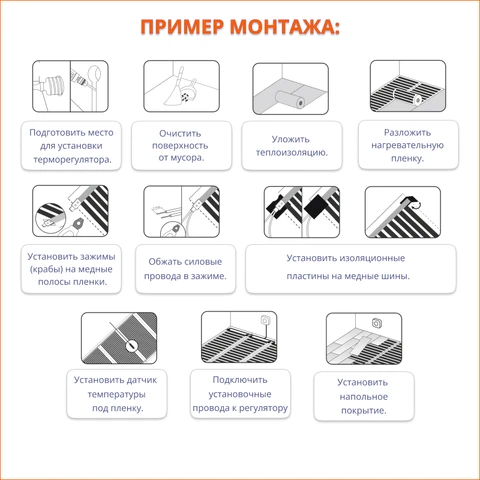 ПРИМЕР МОНТАЖА:

Подготовить место для установки терморегулятора.

Очистить поверхность от мусора.

Уложить теплоизоляцию.

Разложить нагревательную пленку.

Установить зажимы (крабы) на медные полосы пленки.

Обжать силовые провода в зажиме.

Установить изоляционные пластины на медные шины.

Установить датчик температуры под пленку.

Подключить установочные провода к регулятору

Установить напольное покрытие.