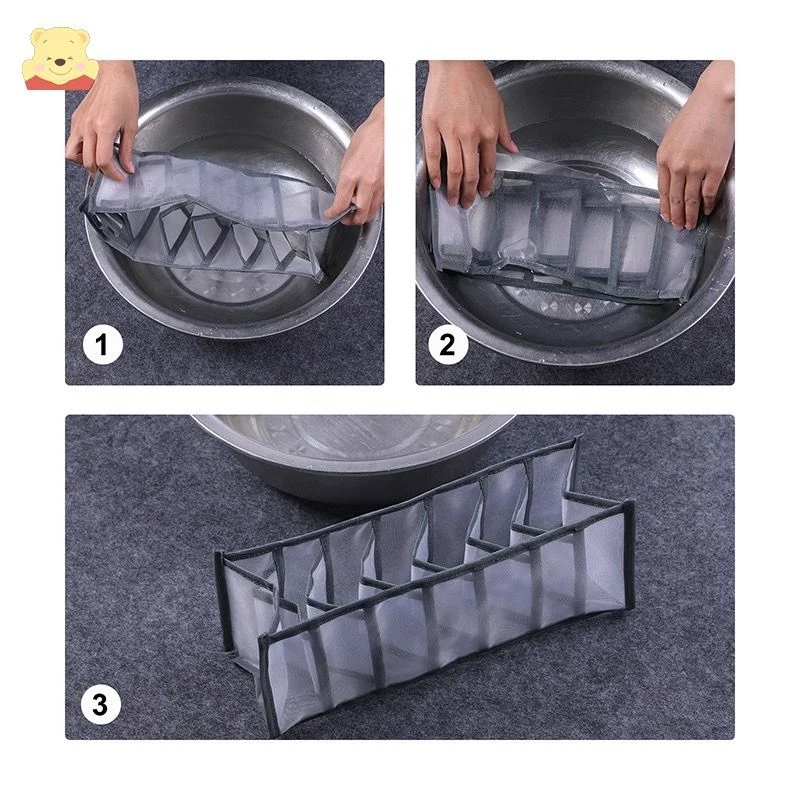 1

2

3