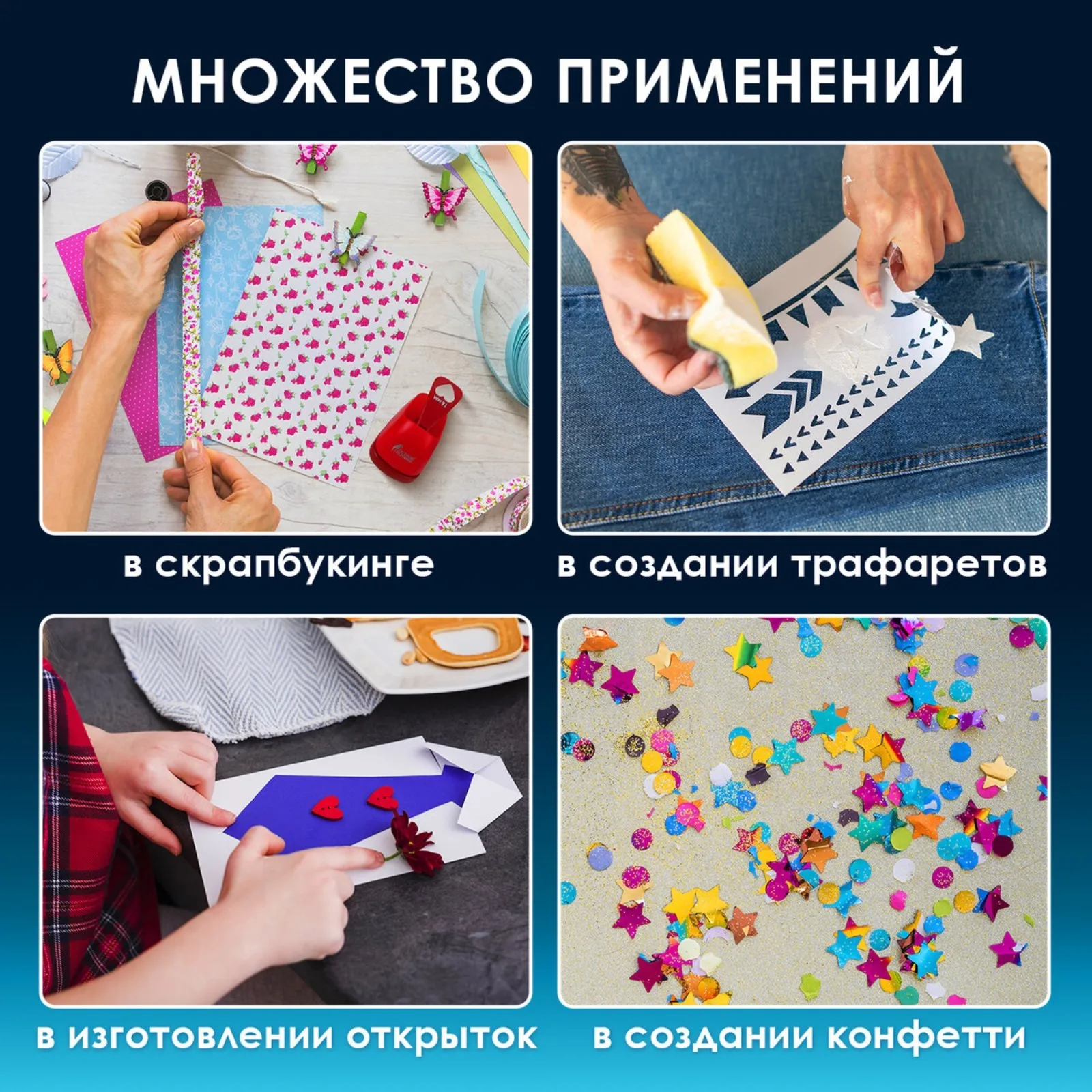 МНОЖЕСТВО ПРИМЕНЕНИЙ

в скрапбукинге

в создании трафаретов

в изготовлении открыток

в создании конфетти