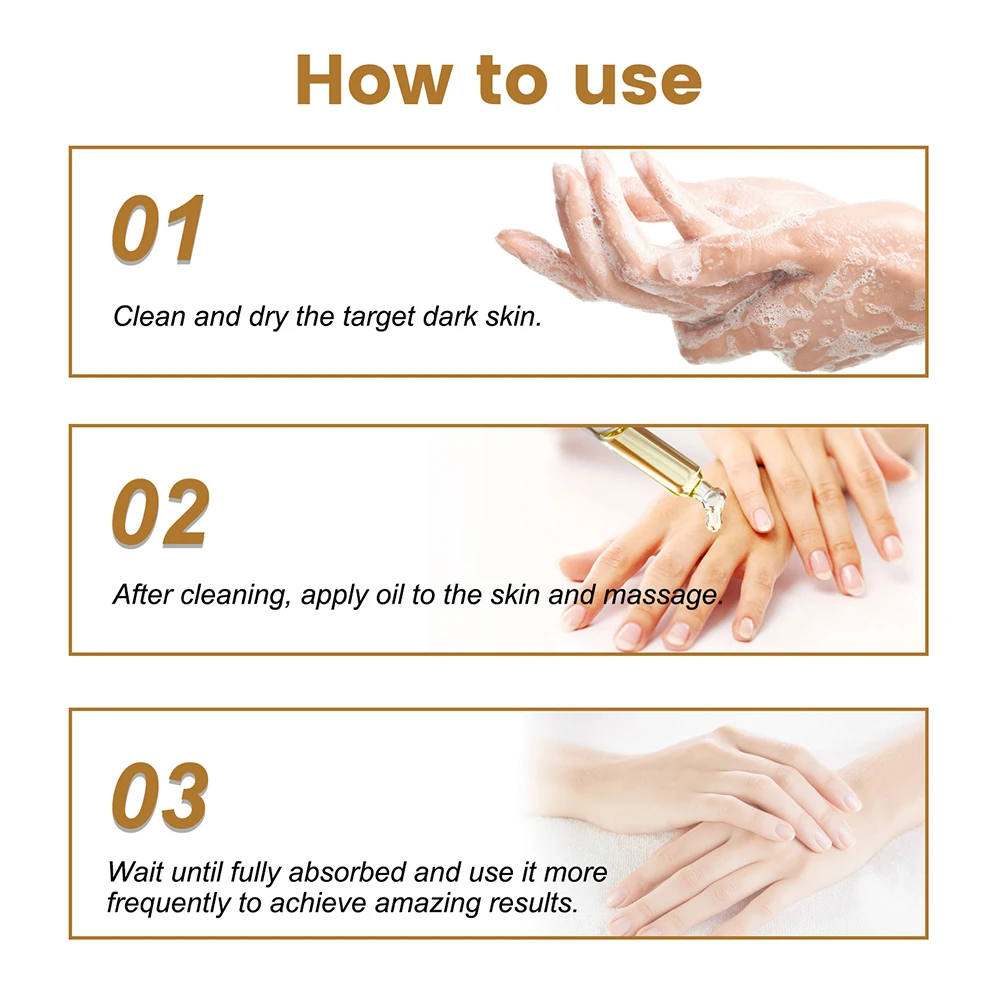 How to use

01

Clean and dry the target dark skin.

02

After cleaning, apply oil to the skin and massage.

03

Wait until fully absorbed and use it more frequently to achieve amazing results.