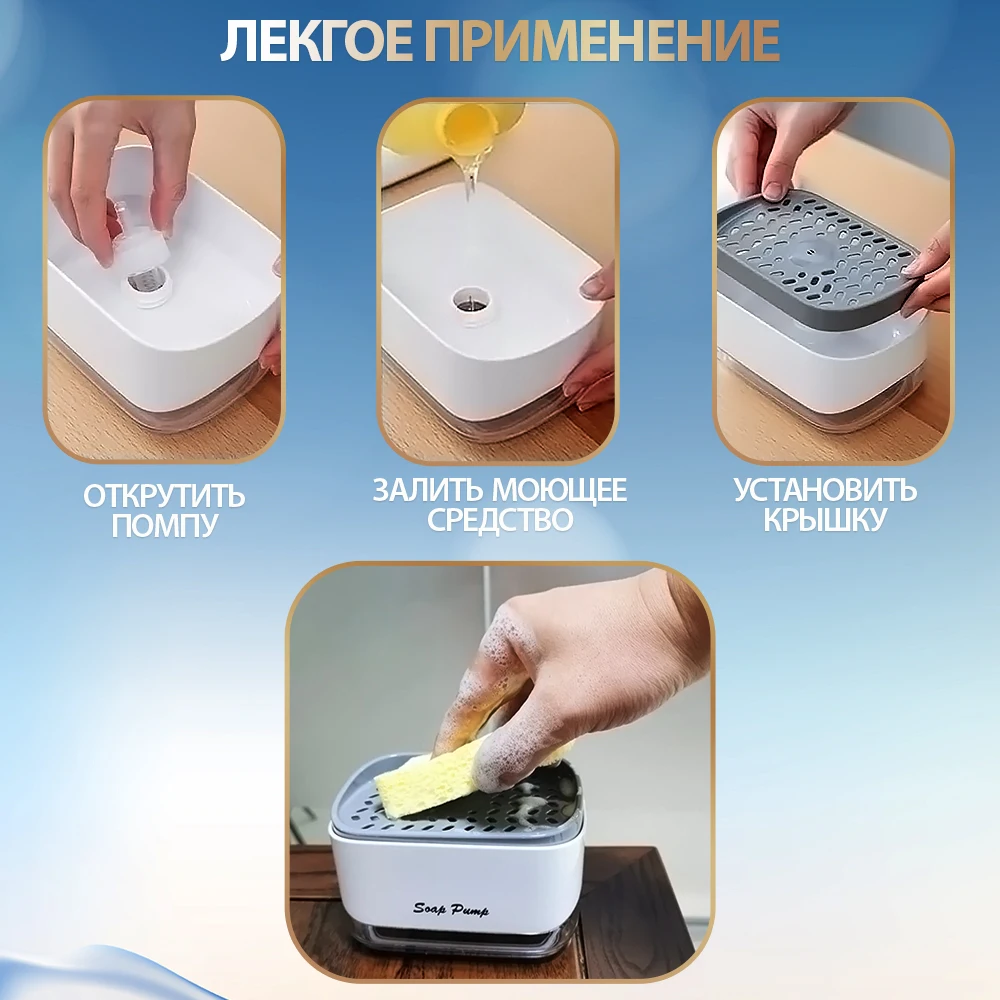 ЛЕКГОЕ ПРИМЕНЕНИЕ

ОТКРУТИТЬ ПОМПУ

ЗАЛИТЬ МОЮЩЕЕ СРЕДСТВО

УСТАНОВИТЬ КРЫШКУ

Soap Pump