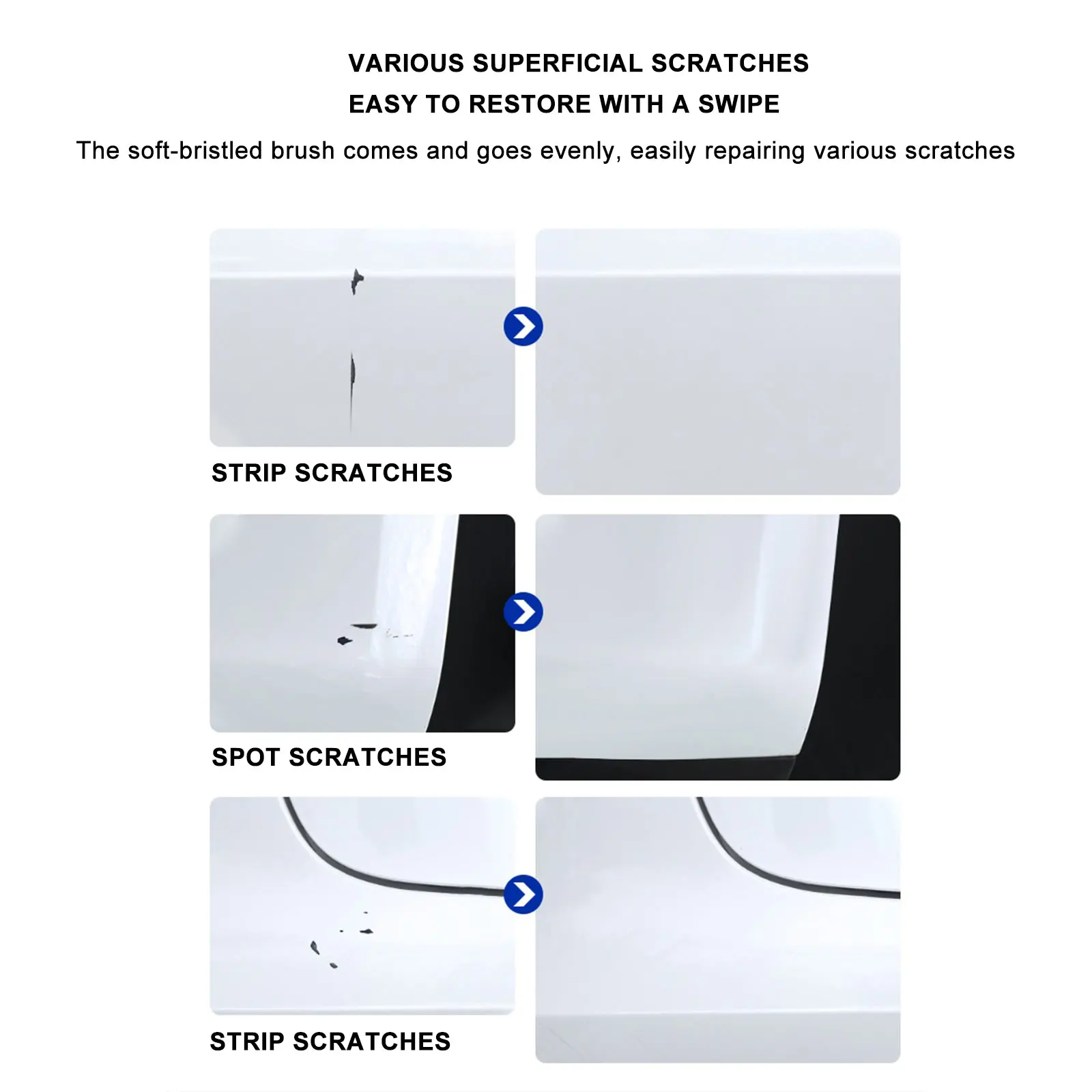 VARIOUS SUPERFICIAL SCRATCHES
EASY TO RESTORE WITH A SWIPE

The soft-bristled brush comes and goes evenly, easily repairing various scratches

STRIP SCRATCHES

SPOT SCRATCHES

STRIP SCRATCHES