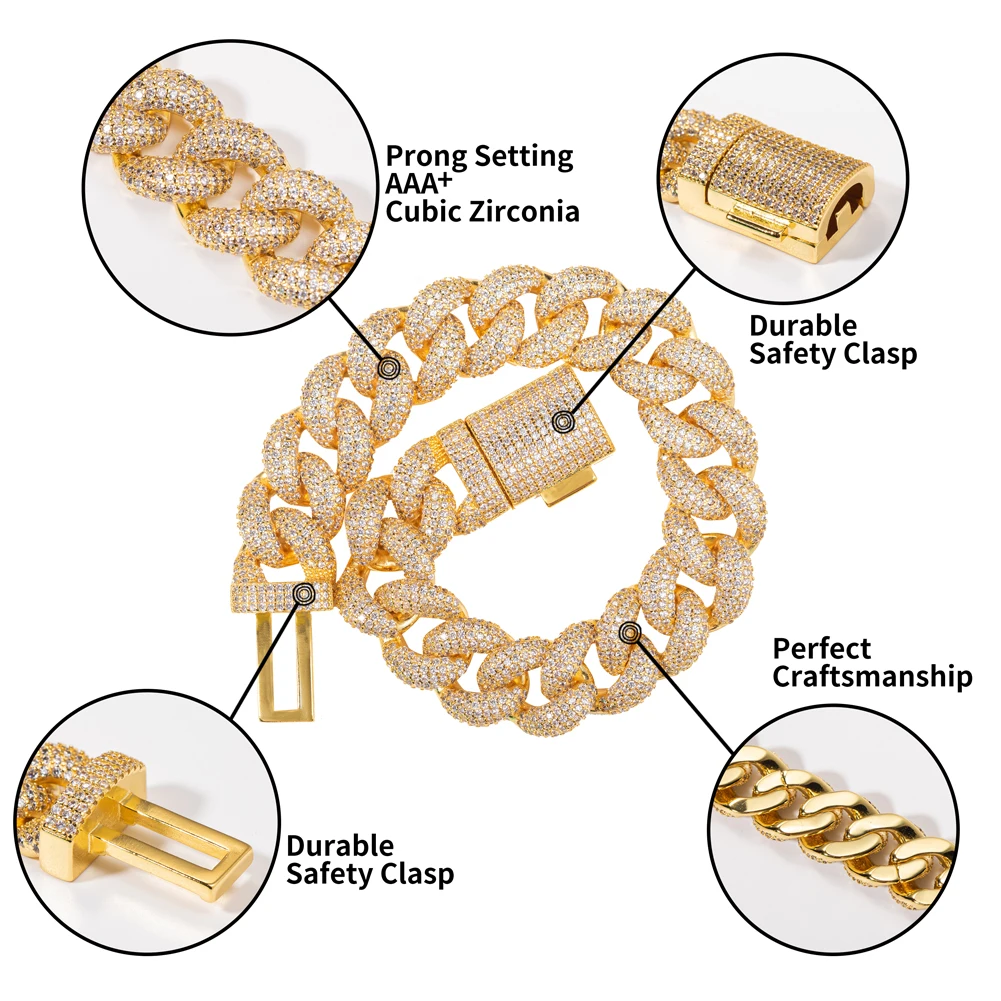 Prong Setting
AAA+
Cubic Zirconia

Durable
Safety Clasp

Perfect
Craftsmanship

Durable
Safety Clasp