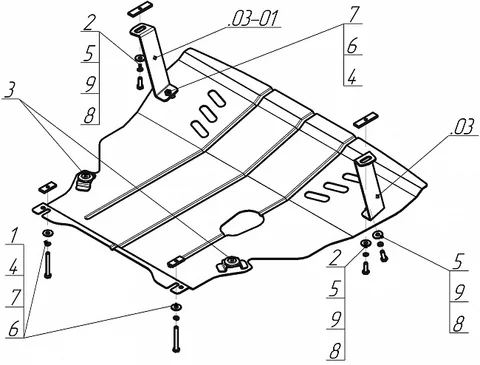 2
5
9
8

.03-01

7
6
4

3

.03

1
4
7
6

2
5
9
8

5
9
8