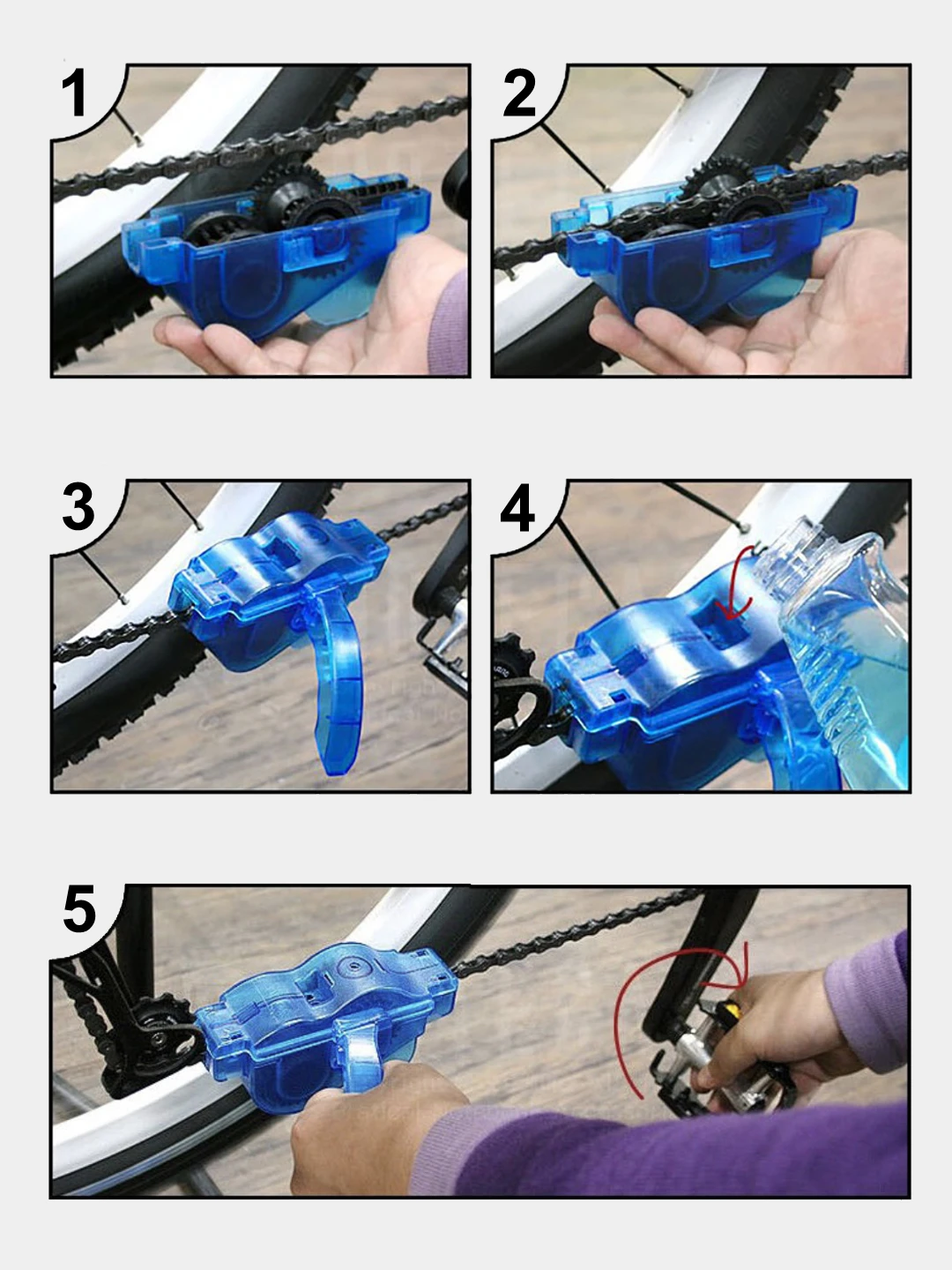 1

2

3

4

5