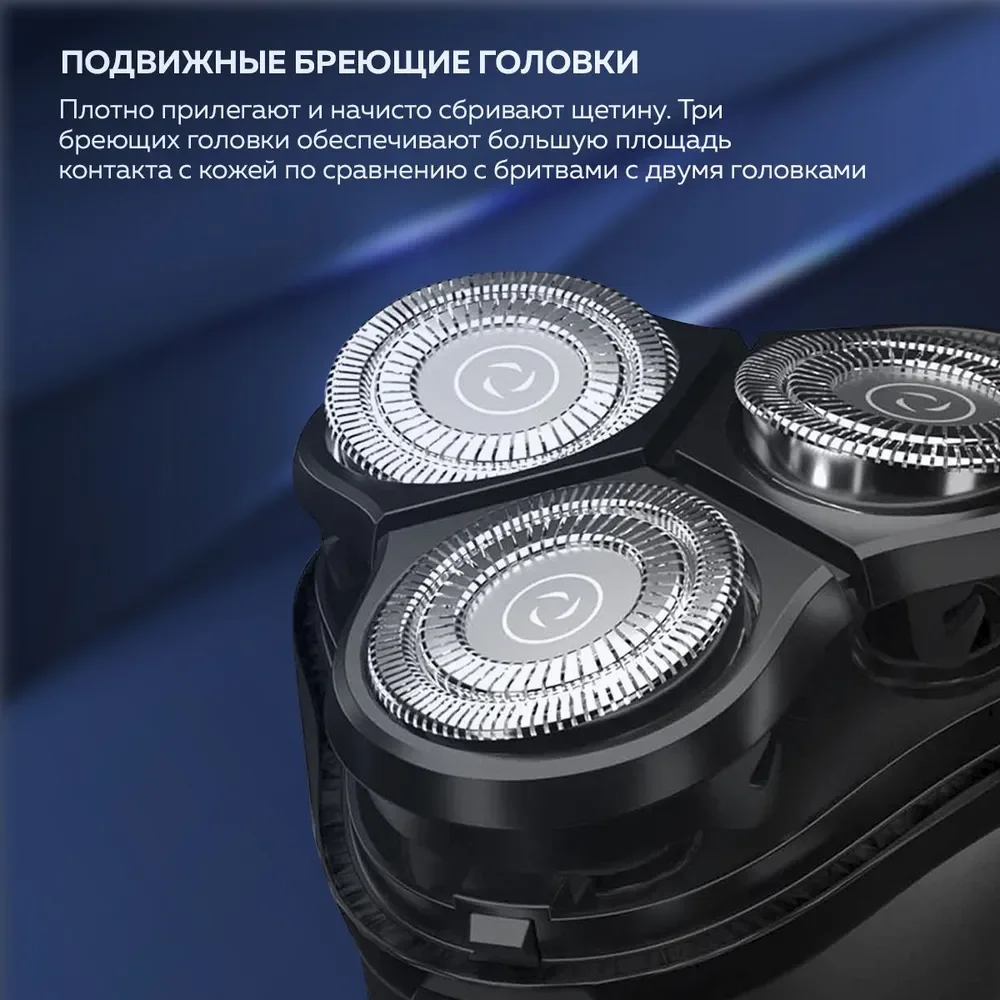 ПОДВИЖНЫЕ БРЕЮЩИЕ ГОЛОВКИ

Плотно прилегают и начисто сбривают щетину. Три бреющих головки обеспечивают большую площадь контакта с кожей по сравнению с бритвами с двумя головками