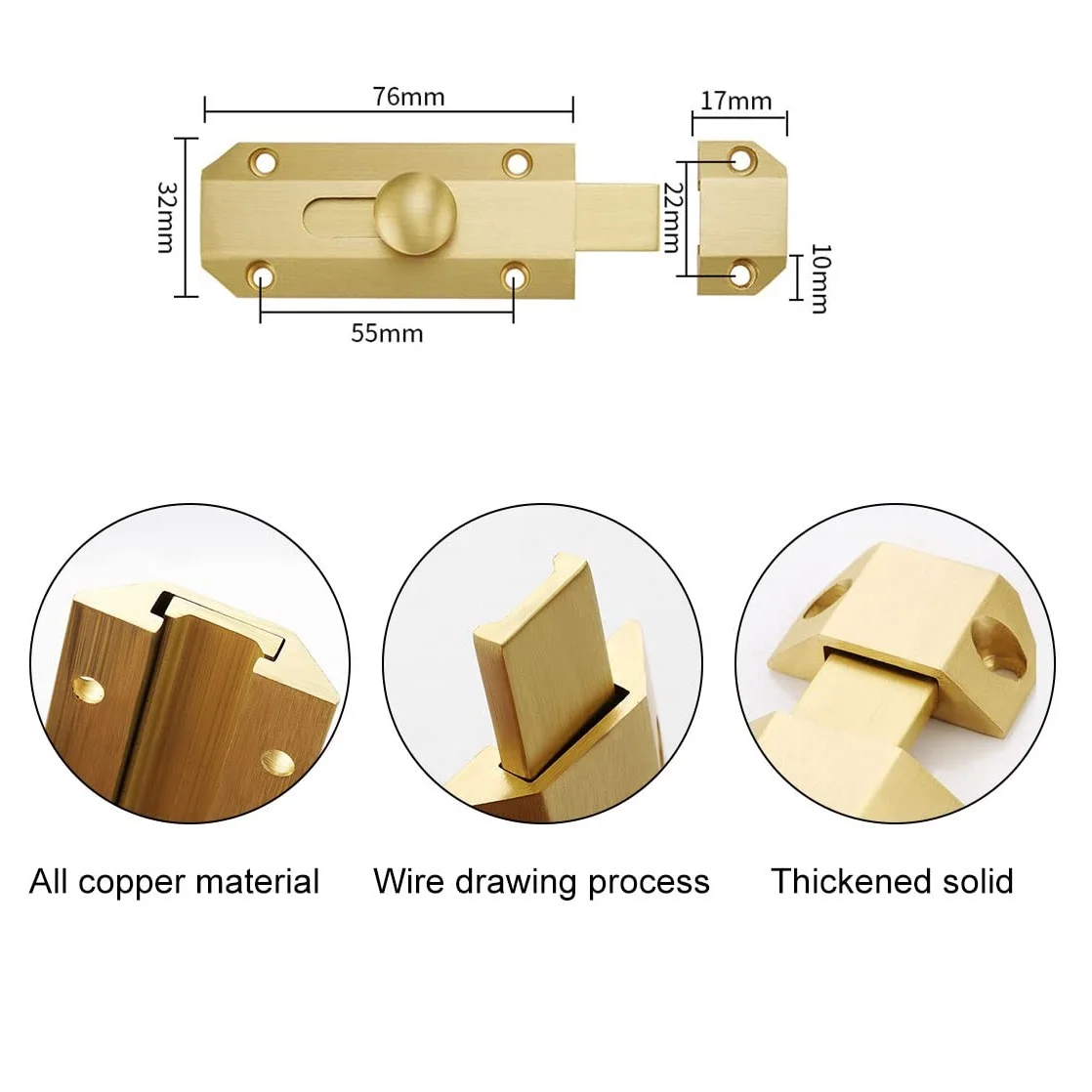 76mm
17mm
32mm
22mm
10mm
55mm

All copper material
Wire drawing process
Thickened solid