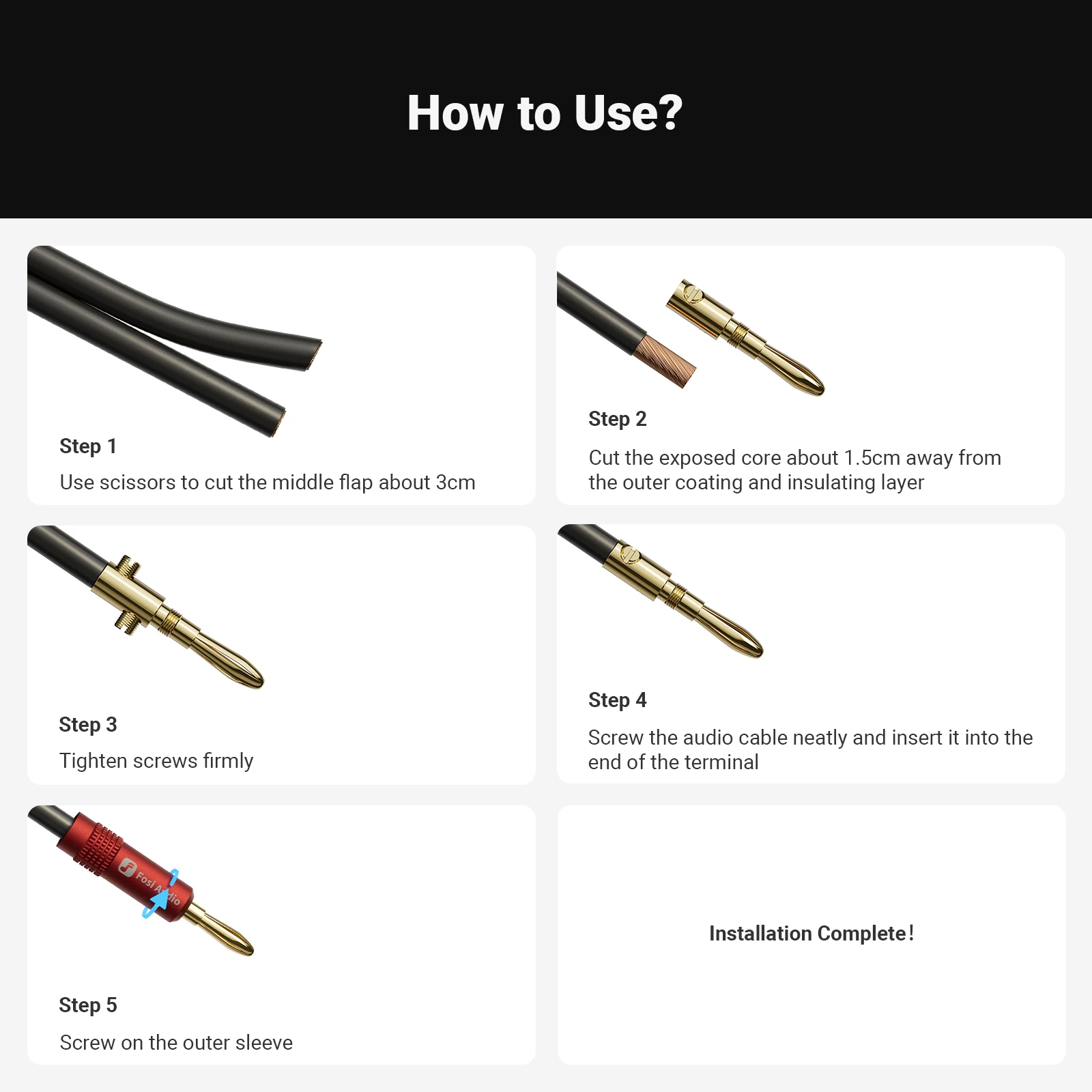 How to Use?

Step 1

Use scissors to cut the middle flap about 3cm

Step 2

Cut the exposed core about 1.5cm away from the outer coating and insulating layer

Step 3

Tighten screws firmly

Step 4

Screw the audio cable neatly and insert it into the end of the terminal

Fosi Audio

Step 5

Screw on the outer sleeve

Installation Complete!