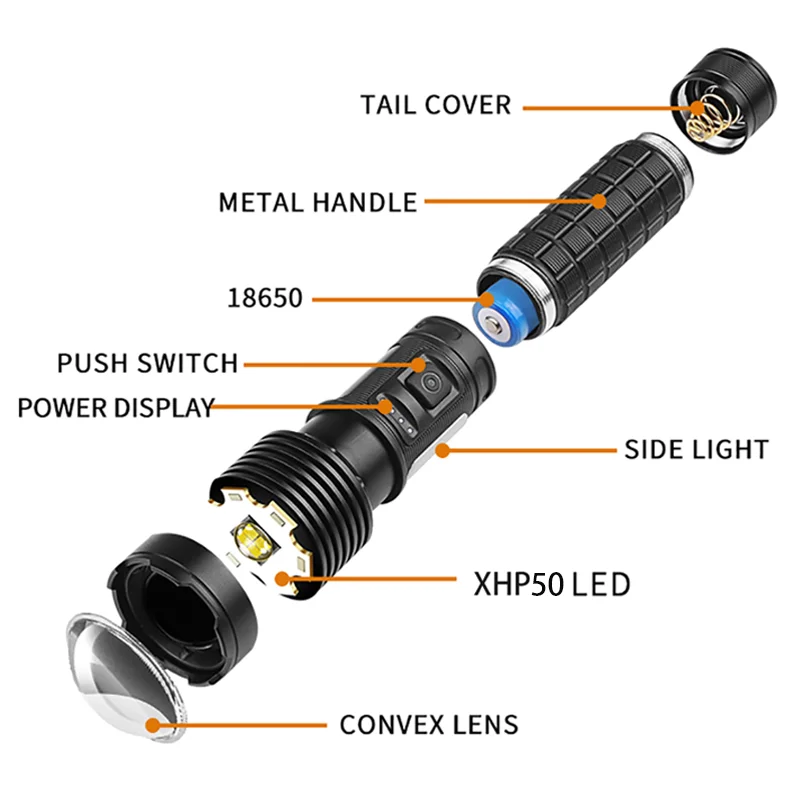 TAIL COVER

METAL HANDLE

18650

PUSH SWITCH

POWER DISPLAY

SIDE LIGHT

XHP50 LED

CONVEX LENS