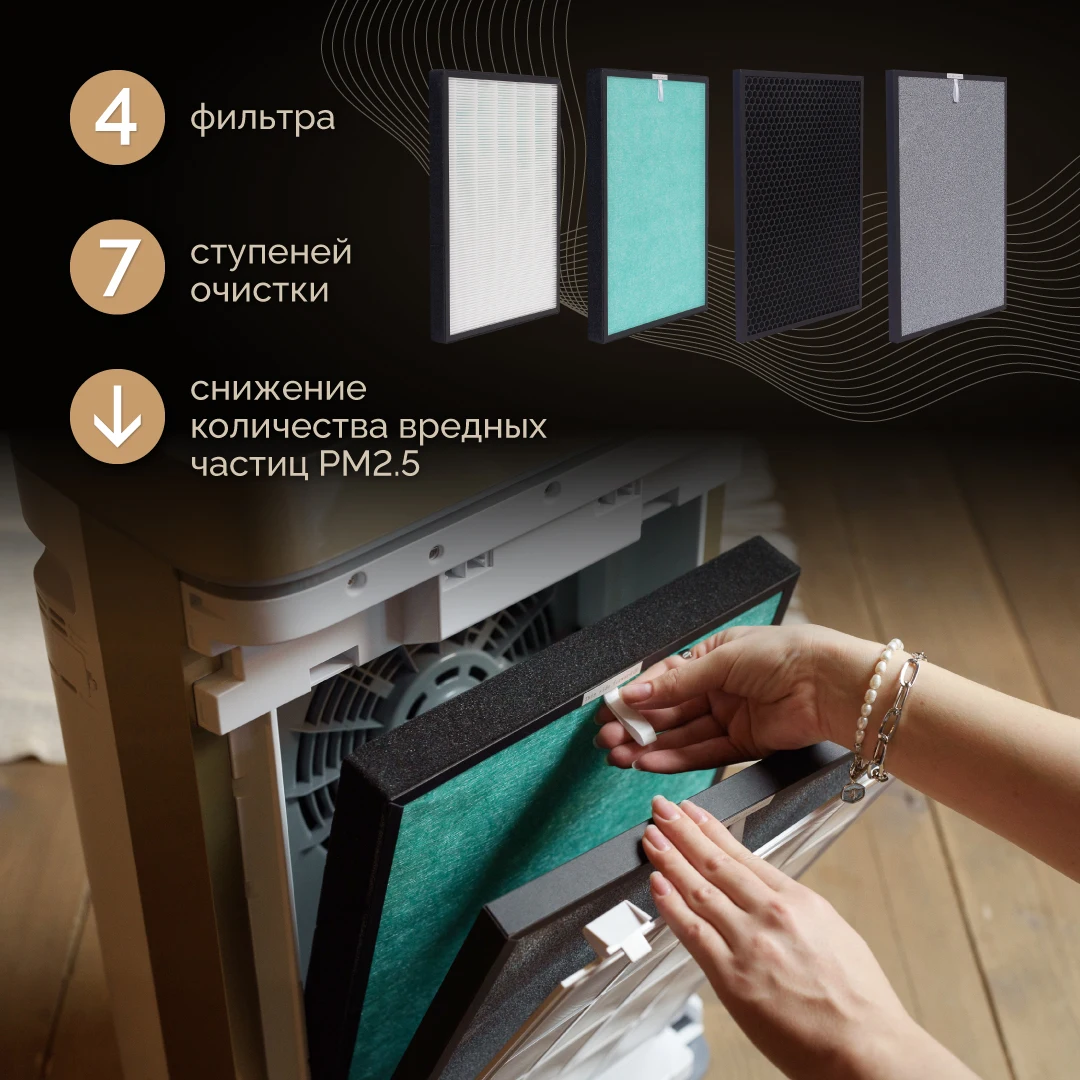 4 фильтра

7 ступеней очистки

снижение количества вредных частиц PM2.5