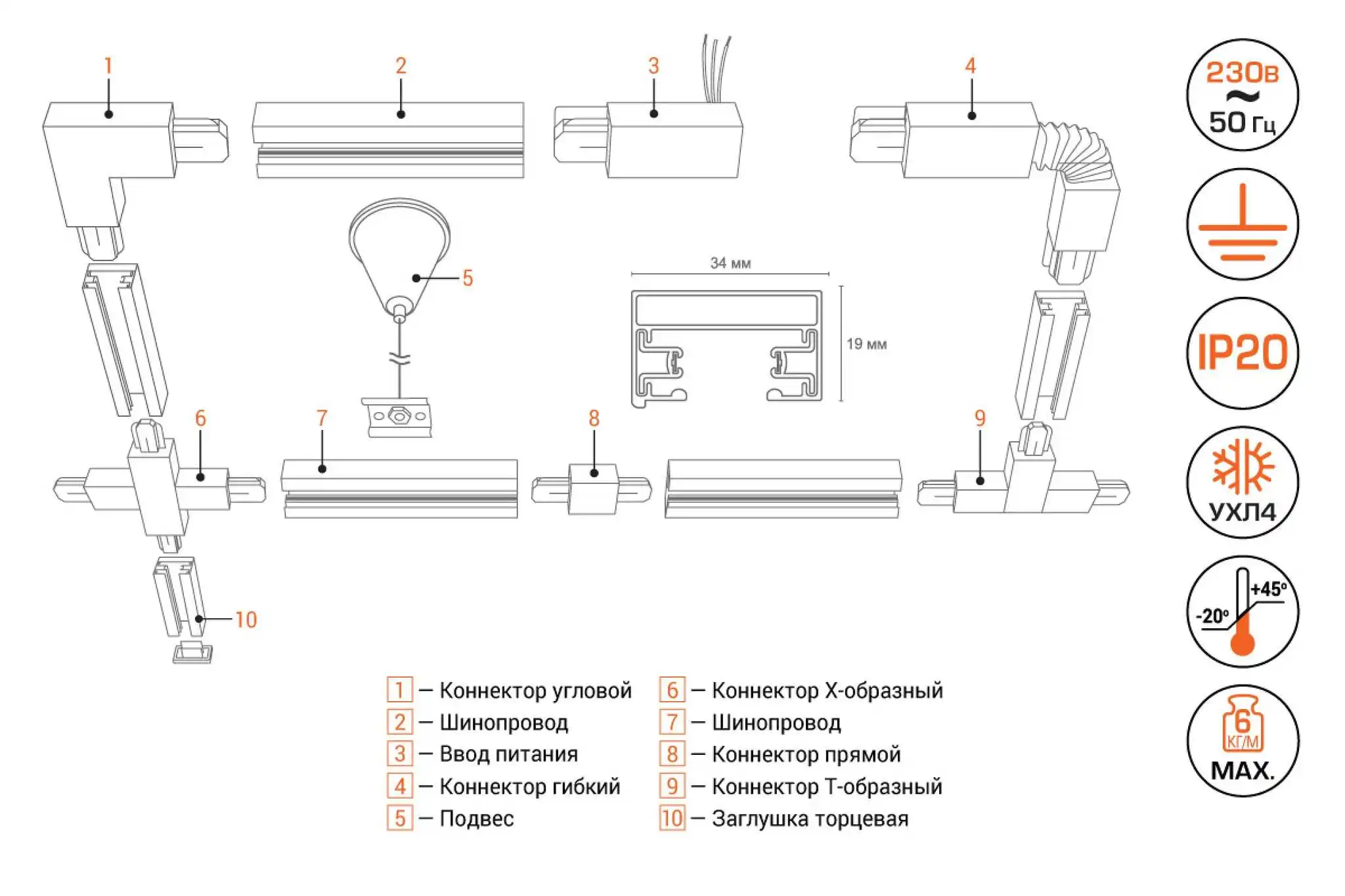 1

2

3

4

5

34 мм

19 мм

6

7

8

9

10

230в
~
50 Гц

IP20

УХЛ4

+45°

-20°

6
КГ/М
MAX.

1 — Коннектор угловой
2 — Шинопровод
3 — Ввод питания
4 — Коннектор гибкий
5 — Подвес

6 — Коннектор Х-образный
7 — Шинопровод
8 — Коннектор прямой
9 — Коннектор Т-образный
10 — Заглушка торцевая