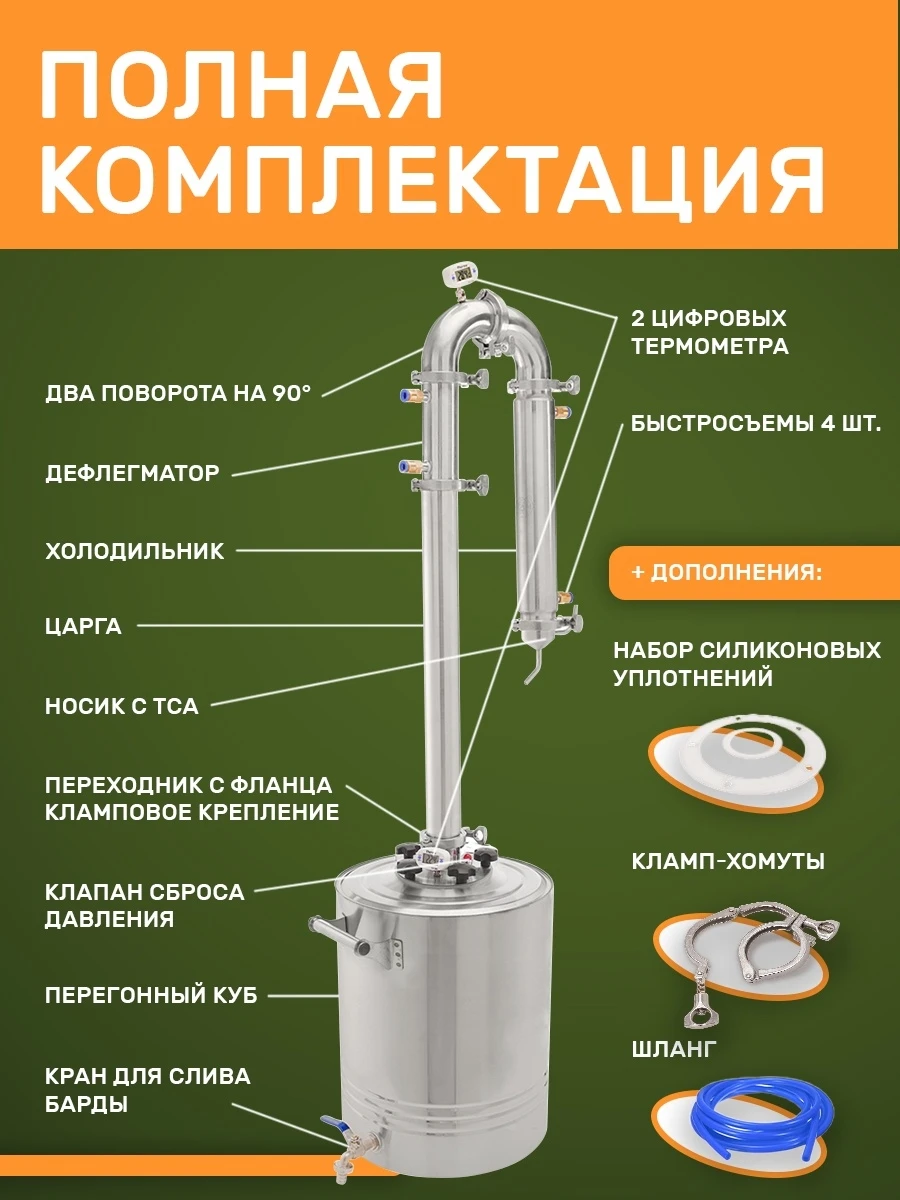 ПОЛНАЯ КОМПЛЕКТАЦИЯ

ДВА ПОВОРОТА НА 90°

ДЕФЛЕГМАТОР

ХОЛОДИЛЬНИК

ЦАРГА

НОСИК С ТСА

ПЕРЕХОДНИК С ФЛАНЦА КЛАМПОВОЕ КРЕПЛЕНИЕ

КЛАПАН СБРОСА ДАВЛЕНИЯ

ПЕРЕГОННЫЙ КУБ

КРАН ДЛЯ СЛИВА БАРДЫ

2 ЦИФРОВЫХ ТЕРМОМЕТРА

БЫСТРОСЪЕМЫ 4 ШТ.

+ ДОПОЛНЕНИЯ:

НАБОР СИЛИКОНОВЫХ УПЛОТНЕНИЙ

КЛАМП-ХОМУТЫ

ШЛАНГ