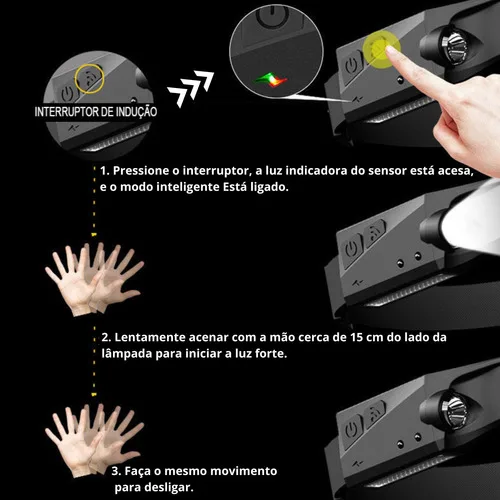 INTERRUPTOR DE INDUÇÃO

1. Pressione o interruptor, a luz indicadora do sensor está acesa, e o modo inteligente Está ligado.

2. Lentamente acenar com a mão cerca de 15 cm do lado da lâmpada para iniciar a luz forte.

3. Faça o mesmo movimento para desligar.