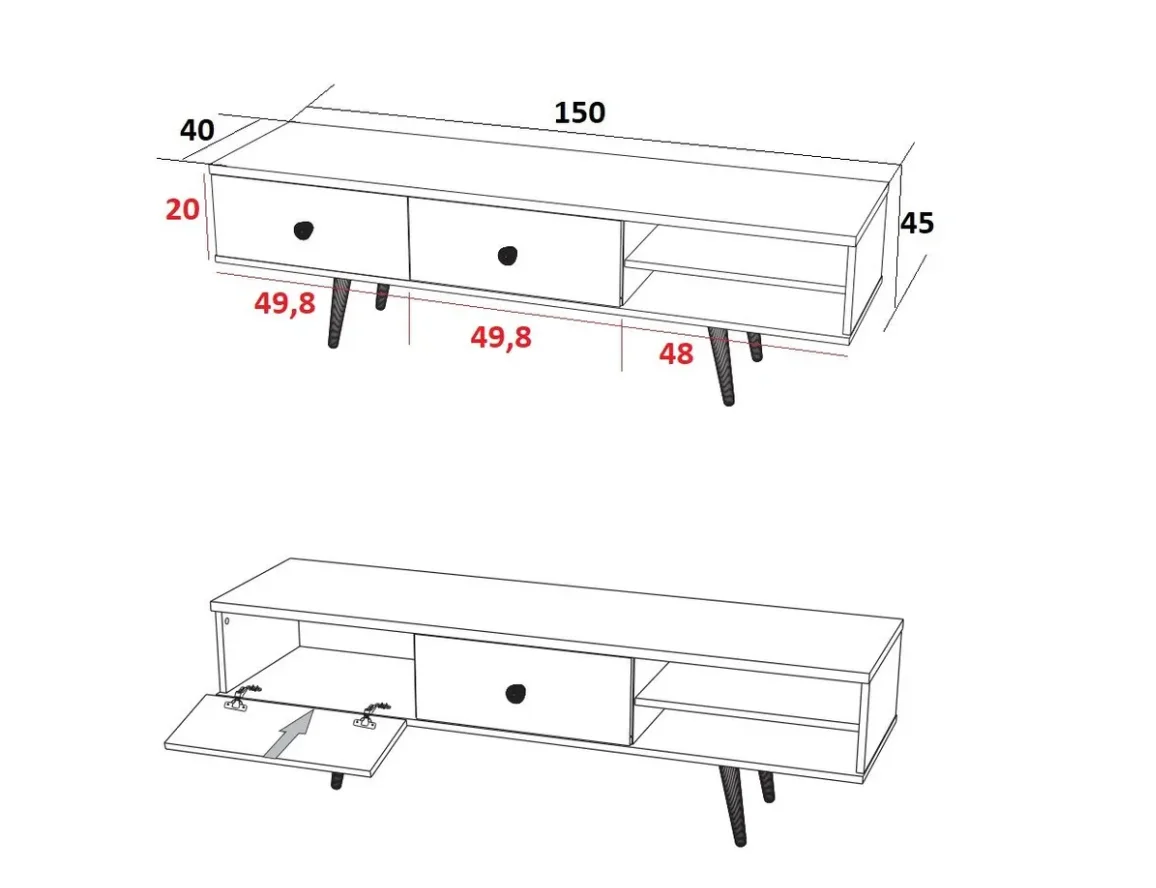 40
150
20
45
49,8
49,8
48