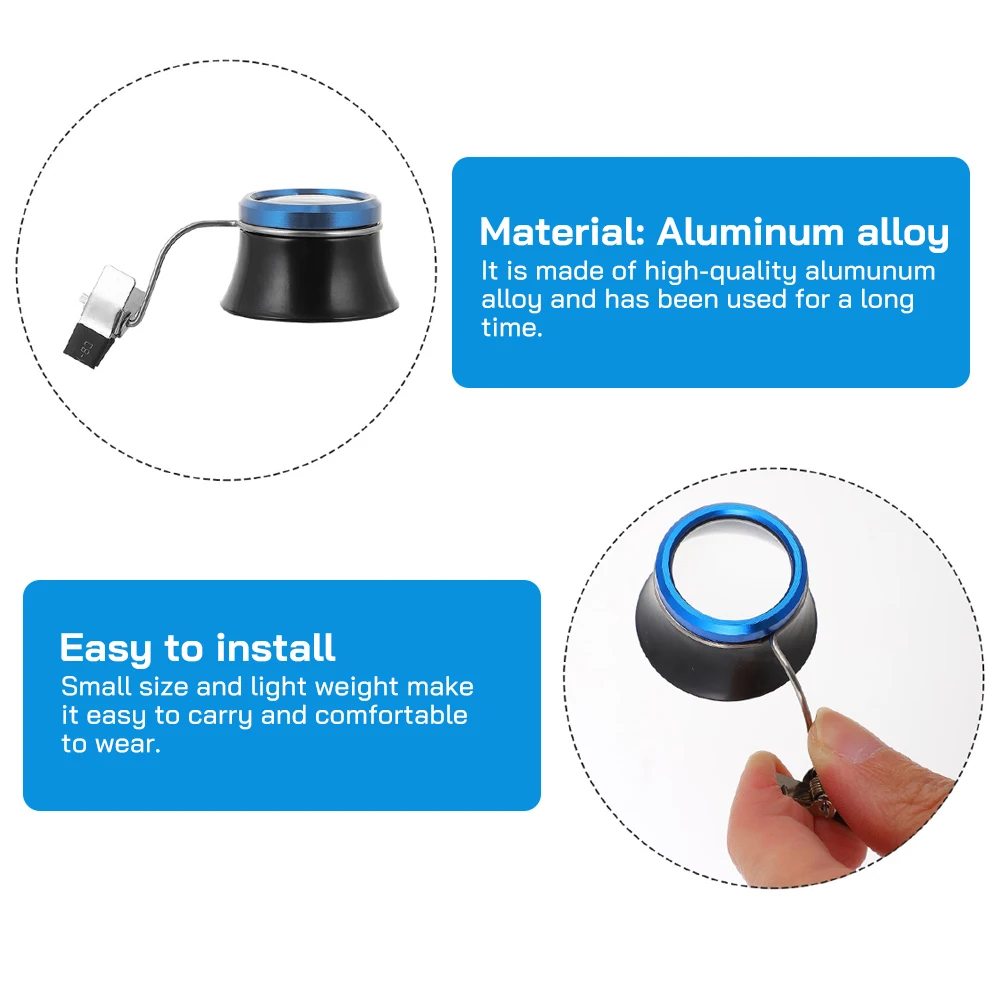 Material: Aluminum alloy
It is made of high-quality alumunum alloy and has been used for a long time.

Easy to install
Small size and light weight make it easy to carry and comfortable to wear.