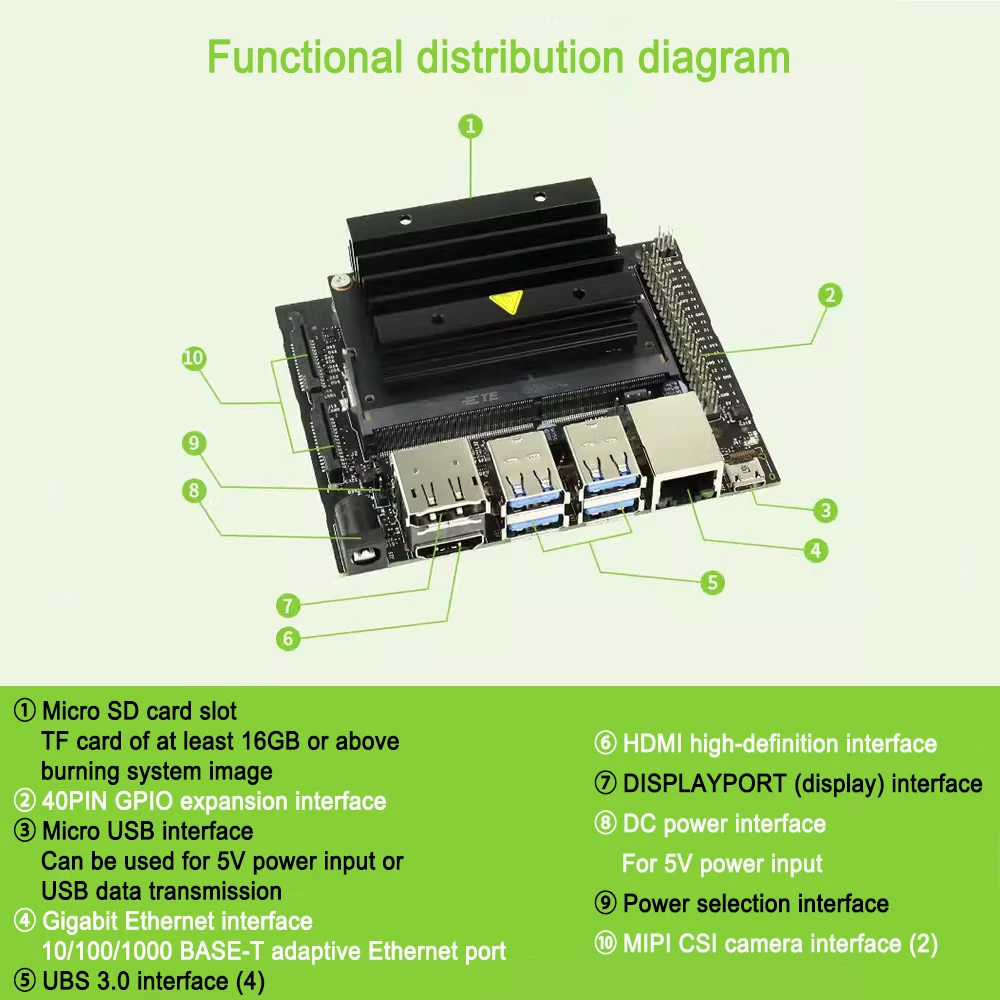 Functional distribution diagram

①

②

⑩

⑨

⑧

③

④

⑤

⑦

⑥

① Micro SD card slot
TF card of at least 16GB or above burning system image
② 40PIN GPIO expansion interface
③ Micro USB interface
Can be used for 5V power input or USB data transmission
④ Gigabit Ethernet interface
10/100/1000 BASE-T adaptive Ethernet port
⑤ UBS 3.0 interface (4)

⑥ HDMI high-definition interface
⑦ DISPLAYPORT (display) interface
⑧ DC power interface
For 5V power input
⑨ Power selection interface
⑩ MIPI CSI camera interface (2)