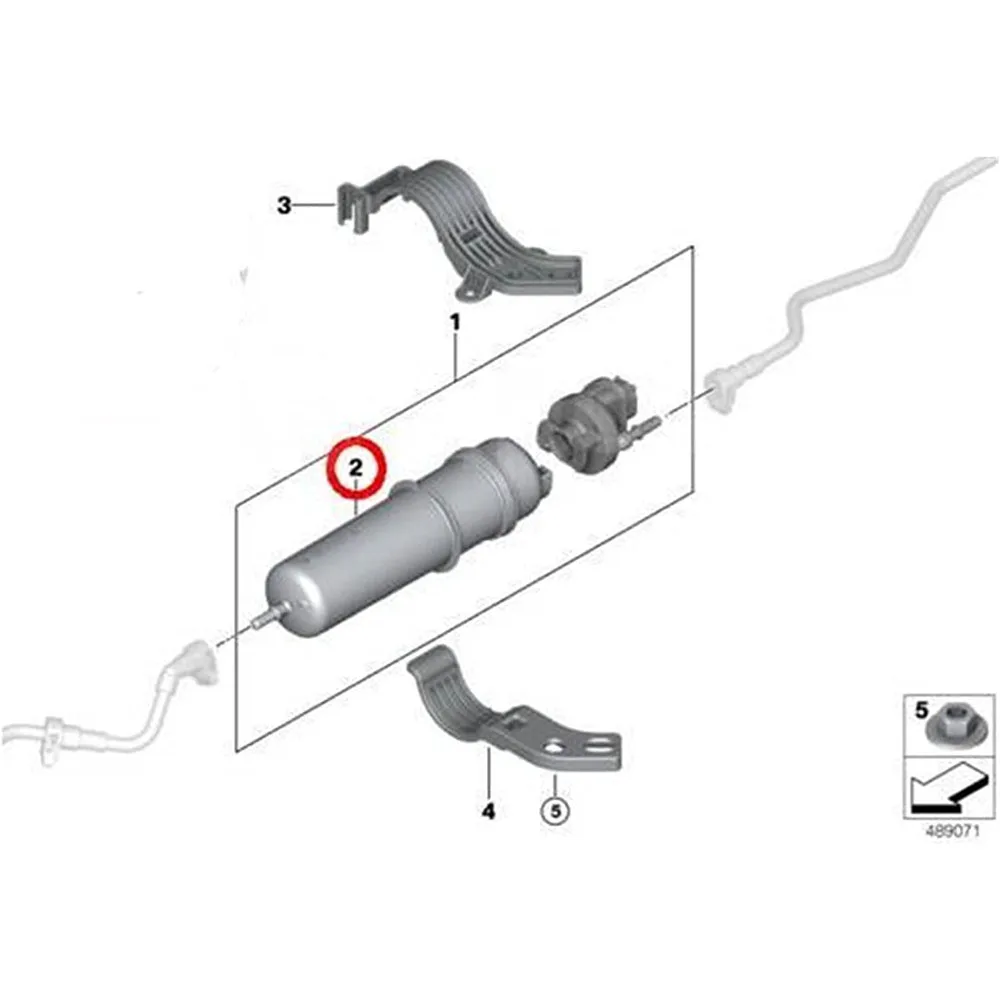 3

1

2

4

5

5

489071