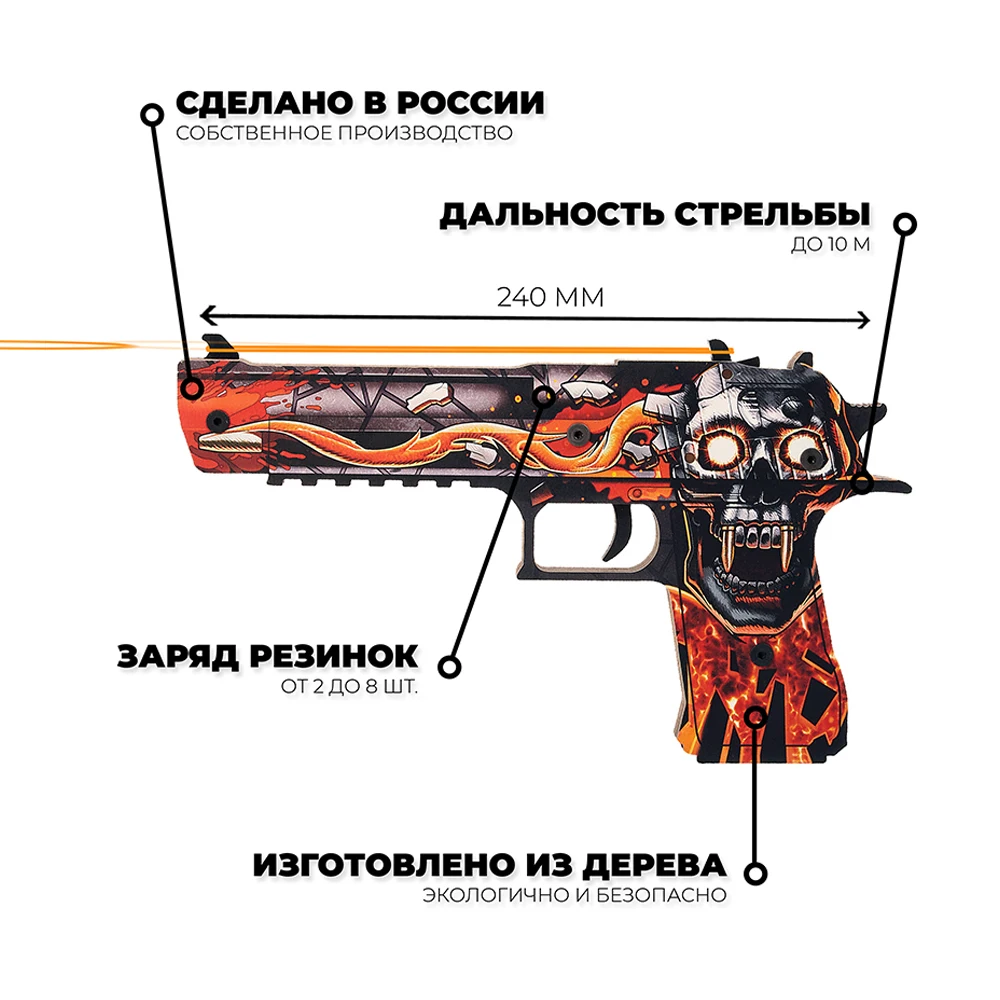 СДЕЛАНО В РОССИИ
СОБСТВЕННОЕ ПРОИЗВОДСТВО

ДАЛЬНОСТЬ СТРЕЛЬБЫ
ДО 10 М

240 ММ

ЗАРЯД РЕЗИНОК
ОТ 2 ДО 8 ШТ.

ИЗГОТОВЛЕНО ИЗ ДЕРЕВА
ЭКОЛОГИЧНО И БЕЗОПАСНО