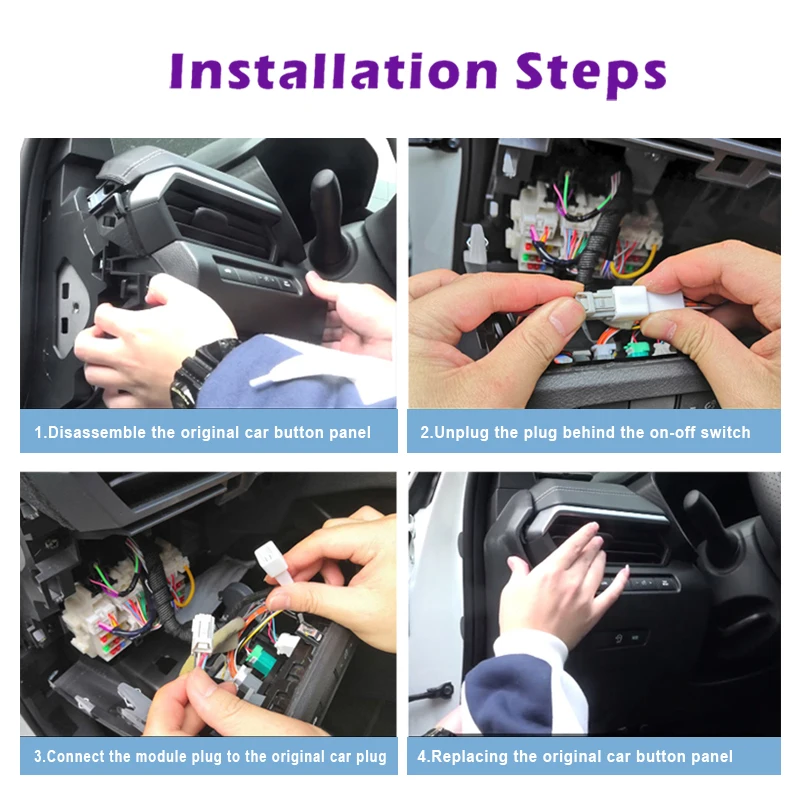 Installation Steps

1.Disassemble the original car button panel

2.Unplug the plug behind the on-off switch

3.Connect the module plug to the original car plug

4.Replacing the original car button panel