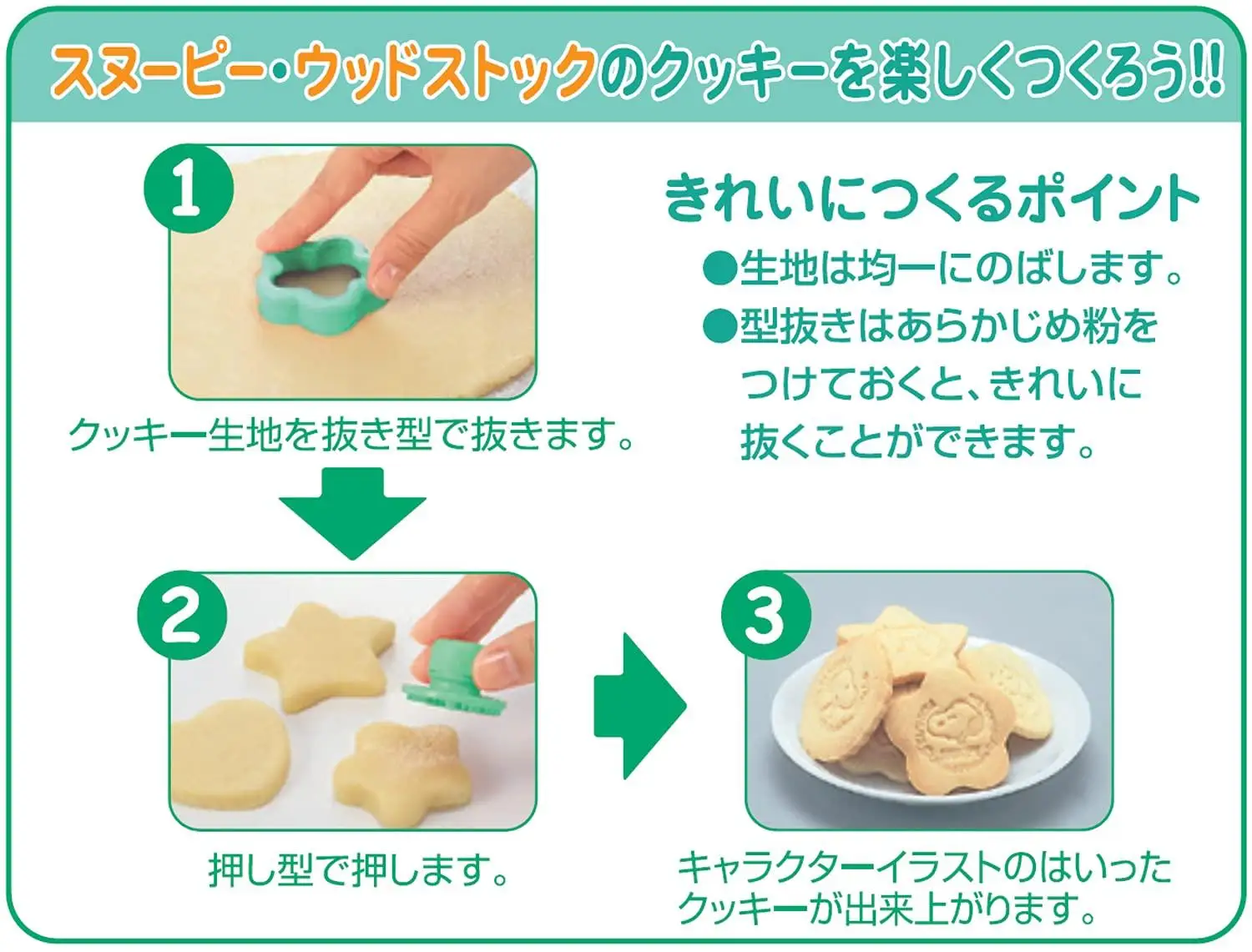 スヌーピー・ウッドストックのクッキーを楽しくつくろう!!

1

クッキー生地を抜き型で抜きます。

きれいにつくるポイント

●生地は均一にのばします。

●型抜きはあらかじめ粉をつけておくと、きれいに抜くことができます。

2

押し型で押します。

3

キャラクターイラストのはいったクッキーが出来上がります。