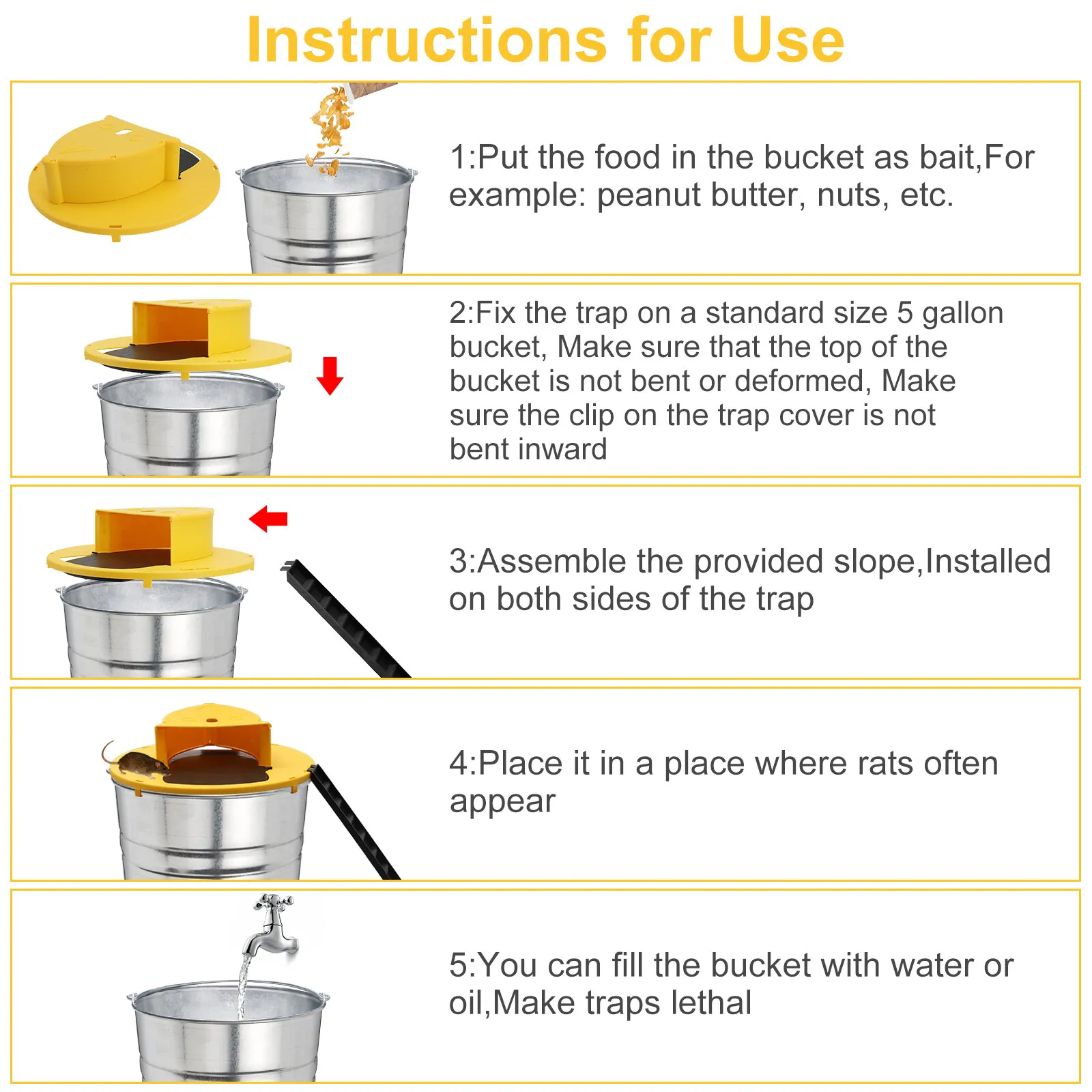 Instructions for Use

1:Put the food in the bucket as bait,For example: peanut butter, nuts, etc.

2:Fix the trap on a standard size 5 gallon bucket, Make sure that the top of the bucket is not bent or deformed, Make sure the clip on the trap cover is not bent inward

3:Assemble the provided slope,Installed on both sides of the trap

4:Place it in a place where rats often appear

5:You can fill the bucket with water or oil,Make traps lethal