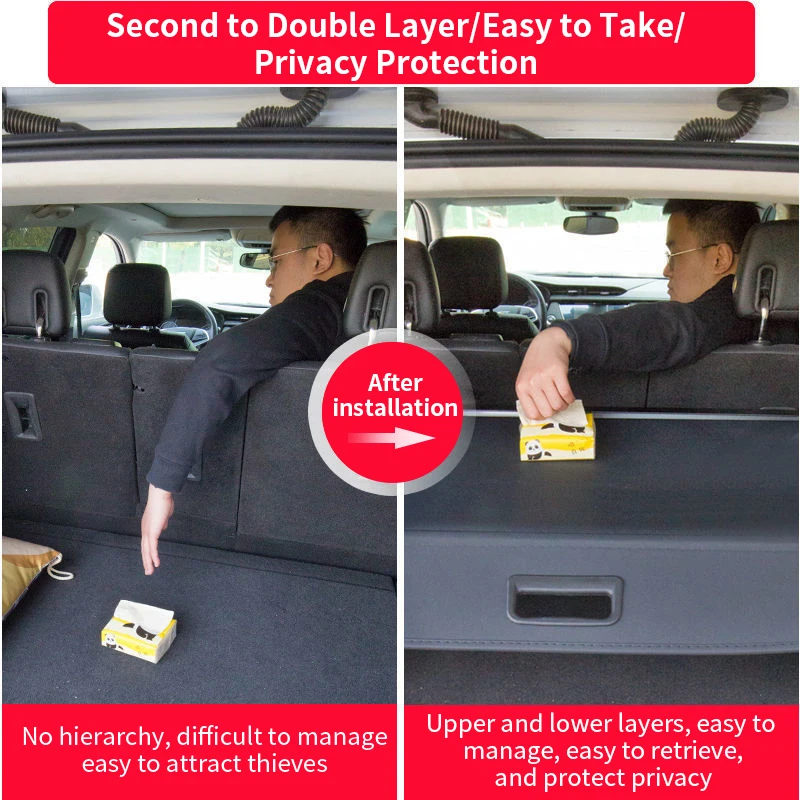 Second to Double Layer/Easy to Take/ Privacy Protection

After installation

No hierarchy, difficult to manage easy to attract thieves

Upper and lower layers, easy to manage, easy to retrieve, and protect privacy