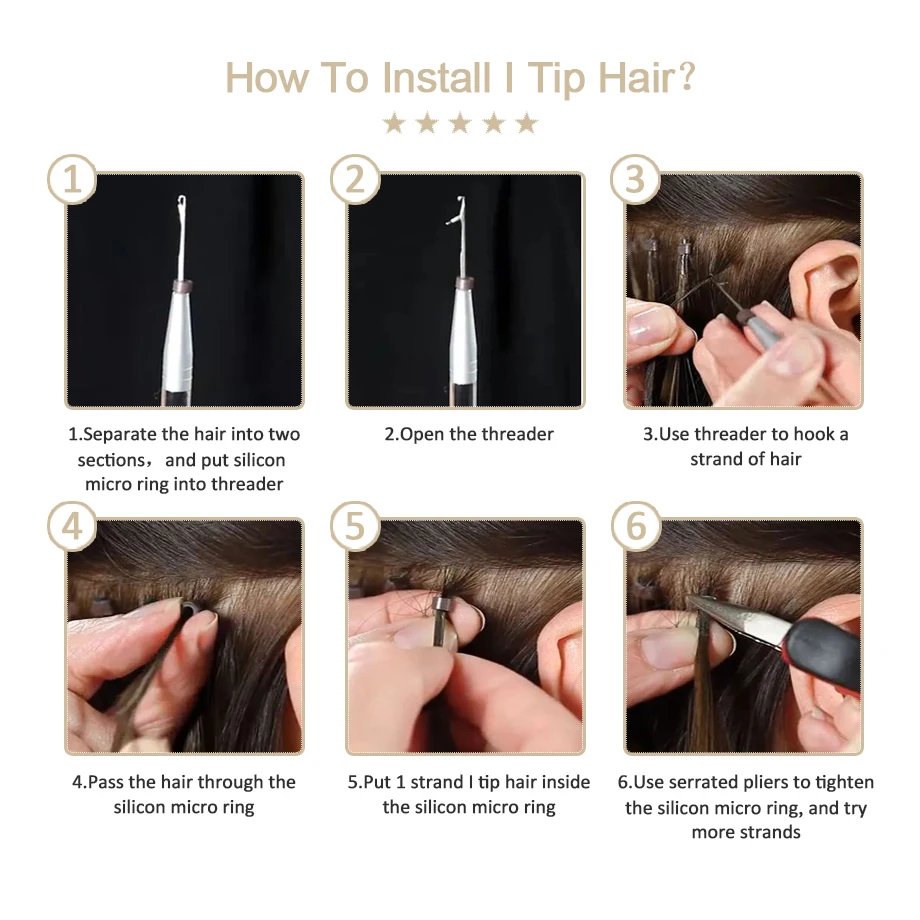 How To Install I Tip Hair?

★★★★★

1

1.Separate the hair into two sections， and put silicon micro ring into threader

2

2.Open the threader

3

3.Use threader to hook a strand of hair

4

4.Pass the hair through the silicon micro ring

5

5.Put 1 strand I tip hair inside the silicon micro ring

6

6.Use serrated pliers to tighten the silicon micro ring, and try more strands