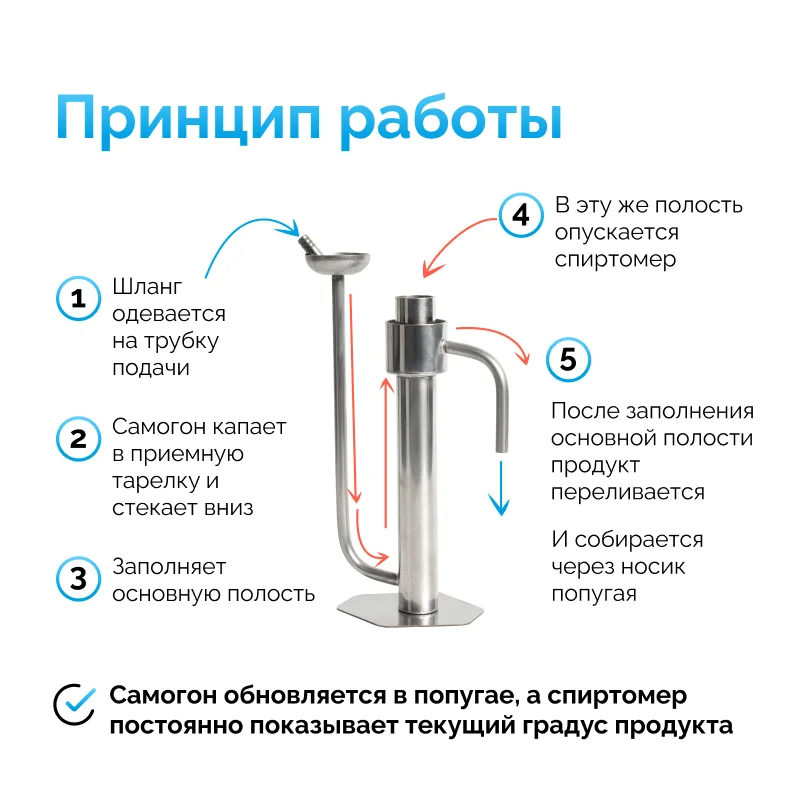 Принцип работы

1 Шланг одевается на трубку подачи

2 Самогон капает в приемную тарелку и стекает вниз

3 Заполняет основную полость

4 В эту же полость опускается спиртомер

5 После заполнения основной полости продукт переливается

И собирается через носик попугая

Самогон обновляется в попугае, а спиртомер постоянно показывает текущий градус продукта